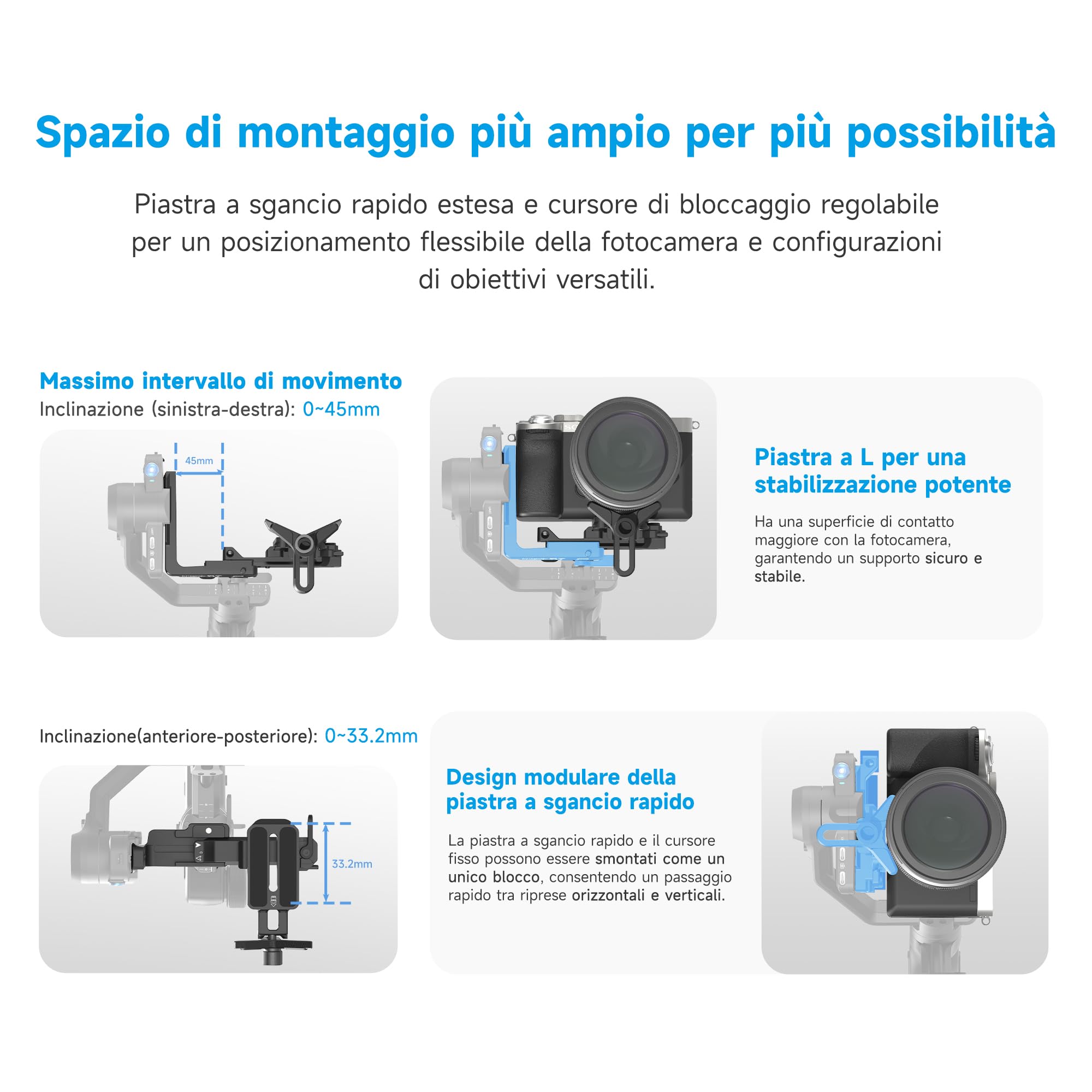 Spazio di montaggio più ampio per più possibilità

Piastra a sgancio rapido estesa e cursore di bloccaggio regolabile per un posizionamento flessibile della fotocamera e configurazioni di obiettivi versatili.

Massimo intervallo di movimento
Inclinazione (sinistra-destra): 0~45mm

45mm

Piastra a L per una stabilizzazione potente

Ha una superficie di contatto maggiore con la fotocamera, garantendo un supporto sicuro e stabile.

Inclinazione(anteriore-posteriore): 0~33.2mm

33.2mm

Design modulare della piastra a sgancio rapido

La piastra a sgancio rapido e il cursore fisso possono essere smontati come un unico blocco, consentendo un passaggio rapido tra riprese orizzontali e verticali.