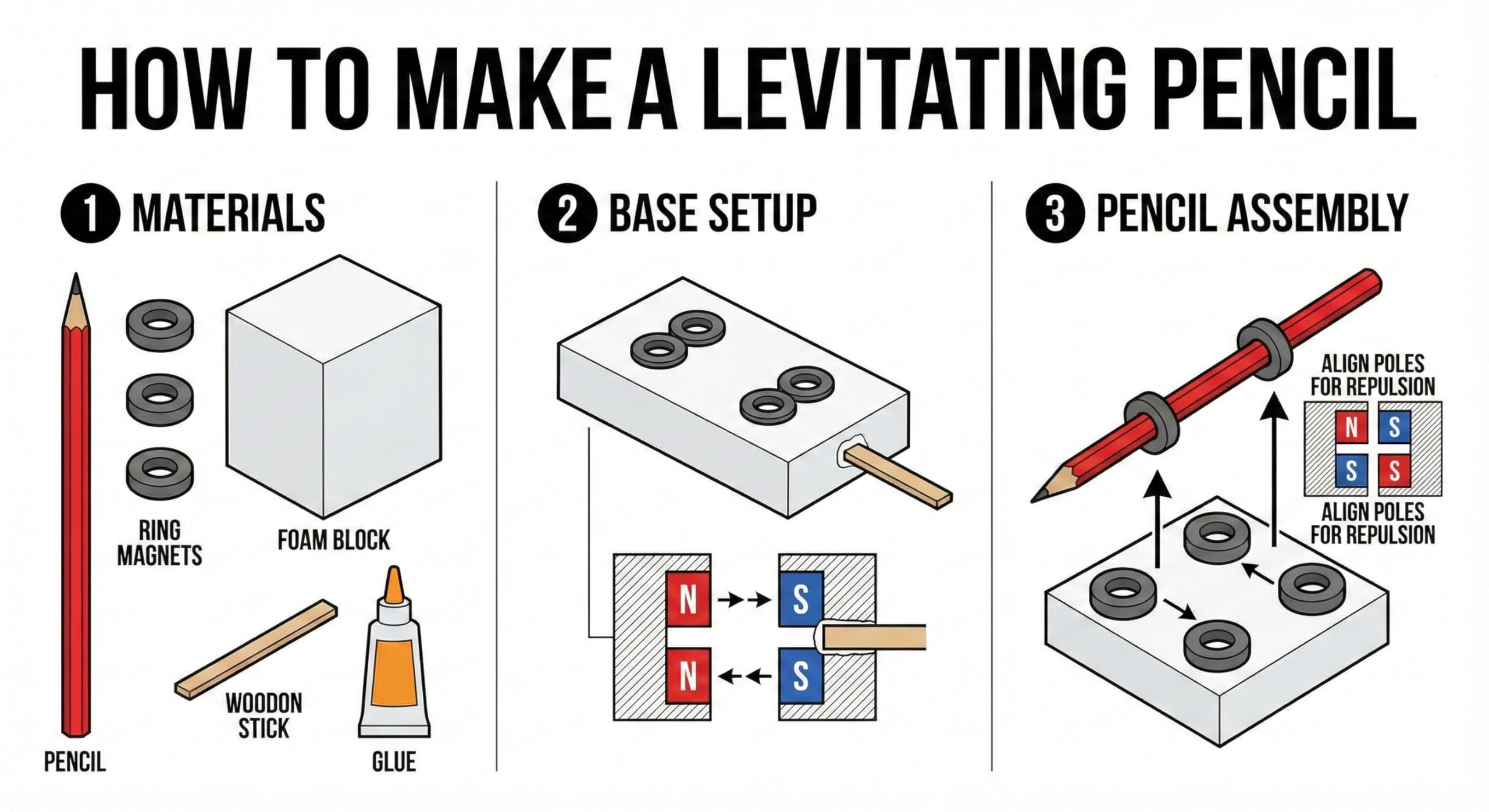 HOW TO MAKE A LEVITATING PENCIL

1 MATERIALS

RING MAGNETS

FOAM BLOCK

WOODON STICK

PENCIL

GLUE

2 BASE SETUP

N

S

N

S

3 PENCIL ASSEMBLY

ALIGN POLES FOR REPULSION

N S
S S

ALIGN POLES FOR REPULSION