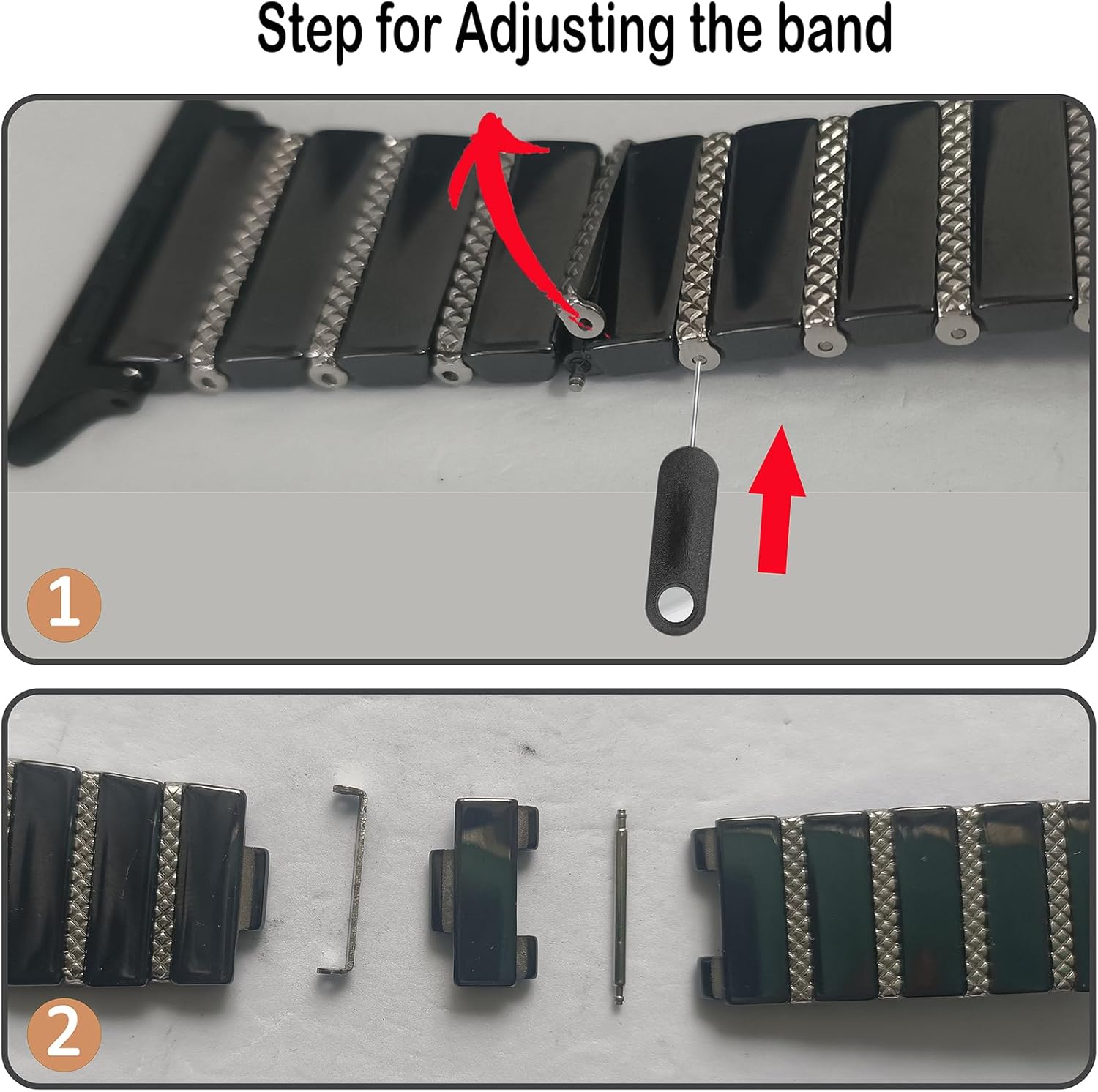 Step for Adjusting the band

1

2