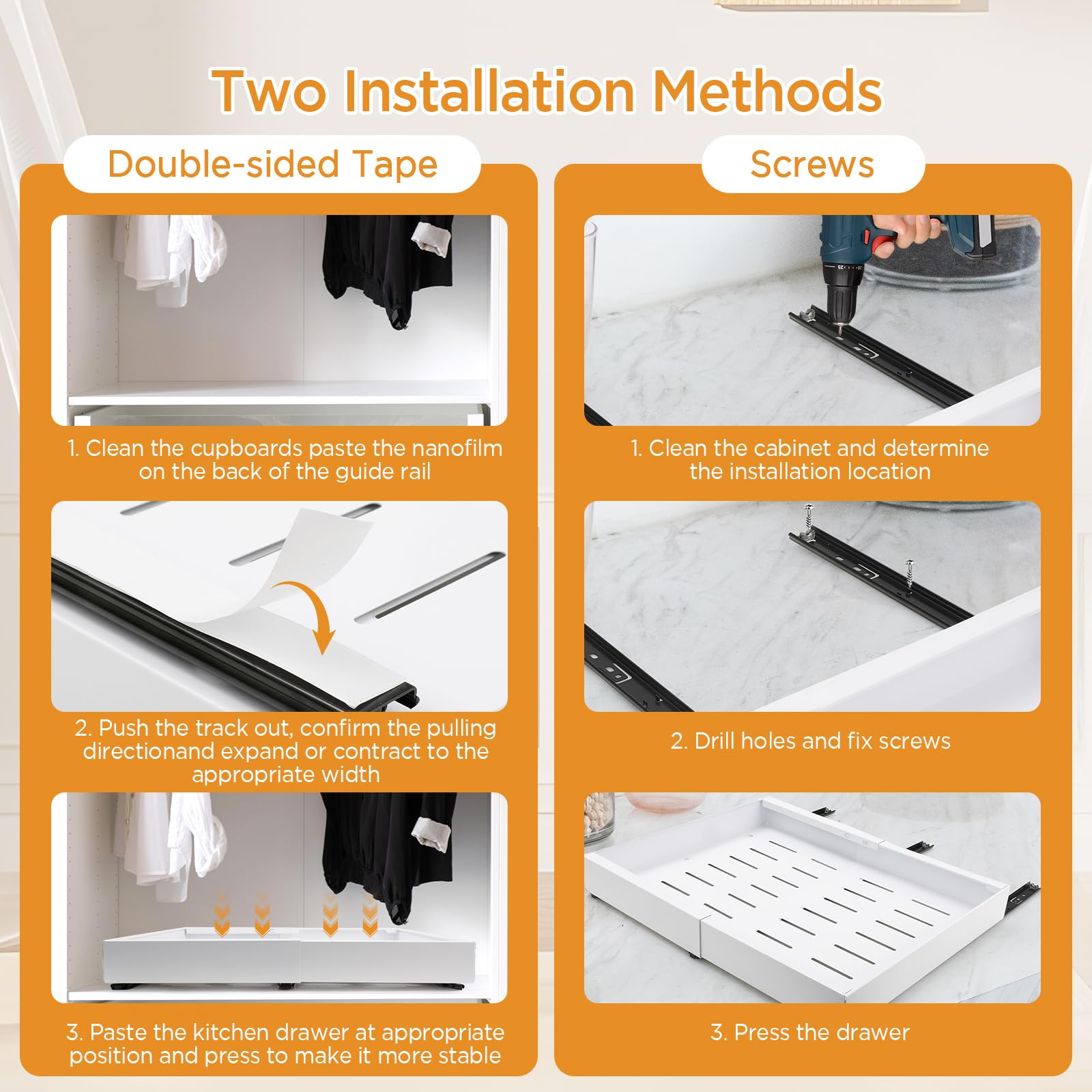 Two Installation Methods

Double-sided Tape

1. Clean the cupboards paste the nanofilm on the back of the guide rail

2. Push the track out, confirm the pulling directionand expand or contract to the appropriate width

3. Paste the kitchen drawer at appropriate position and press to make it more stable

Screws

1. Clean the cabinet and determine the installation location

2. Drill holes and fix screws

3. Press the drawer