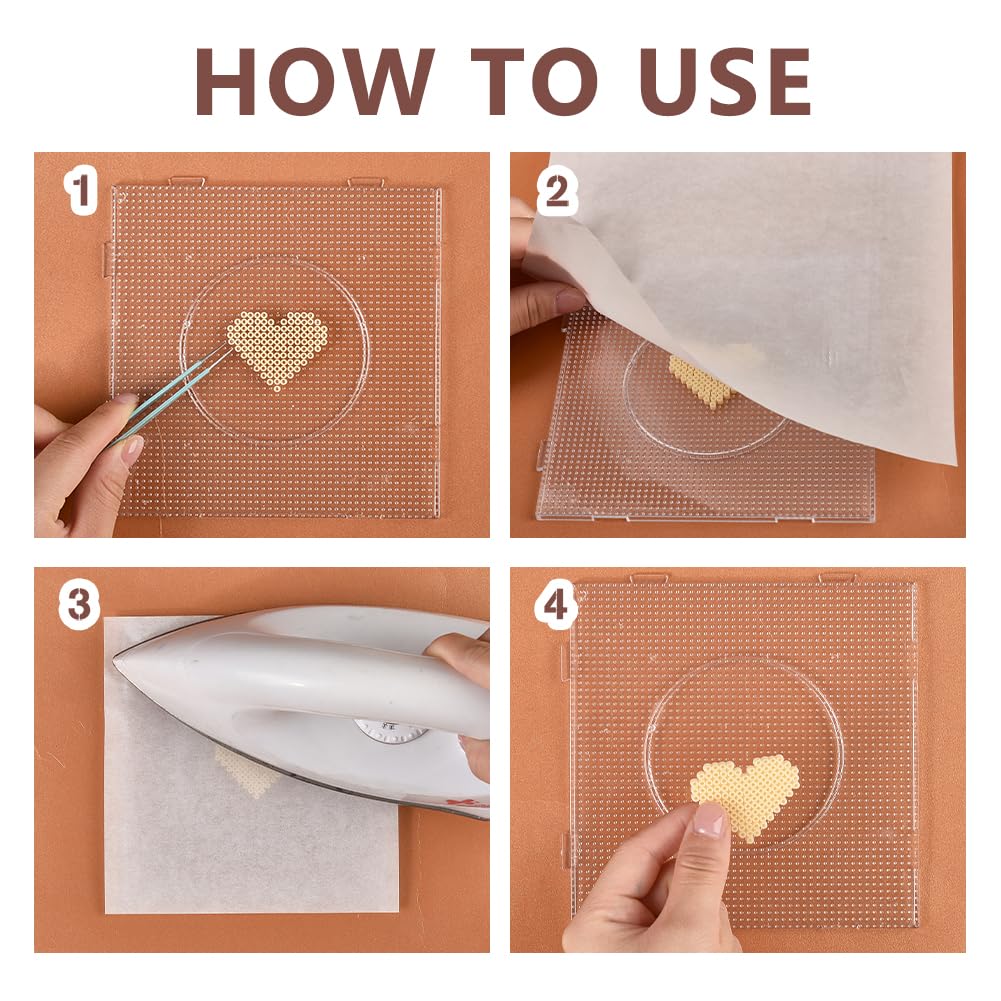 HOW TO USE

1

2

3

4