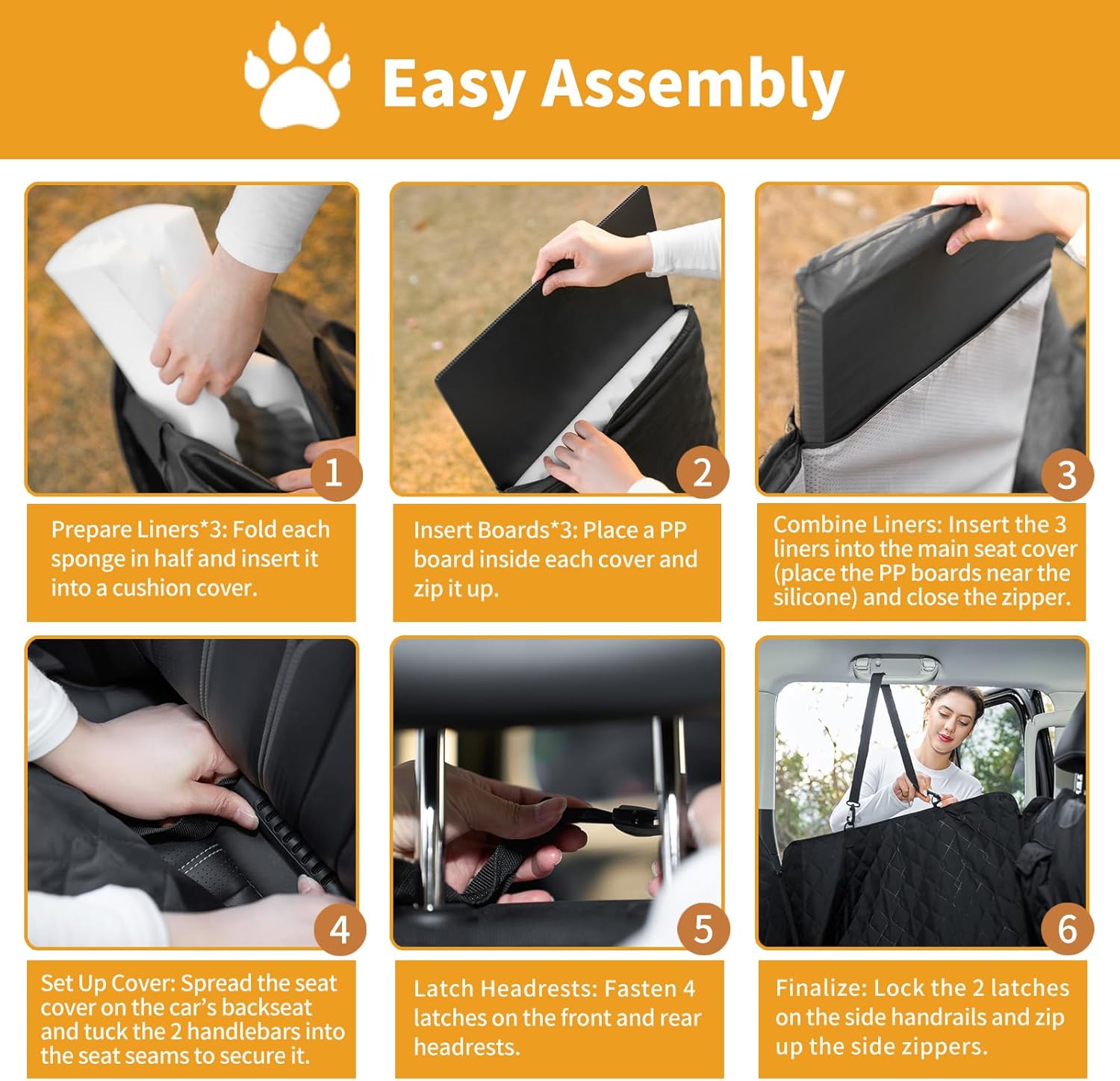 Easy Assembly

1

Prepare Liners*3: Fold each sponge in half and insert it into a cushion cover.

2

Insert Boards*3: Place a PP board inside each cover and zip it up.

3

Combine Liners: Insert the 3 liners into the main seat cover (place the PP boards near the silicone) and close the zipper.

4

Set Up Cover: Spread the seat cover on the car's backseat and tuck the 2 handlebars into the seat seams to secure it.

5

Latch Headrests: Fasten 4 latches on the front and rear headrests.

6

Finalize: Lock the 2 latches on the side handrails and zip up the side zippers.