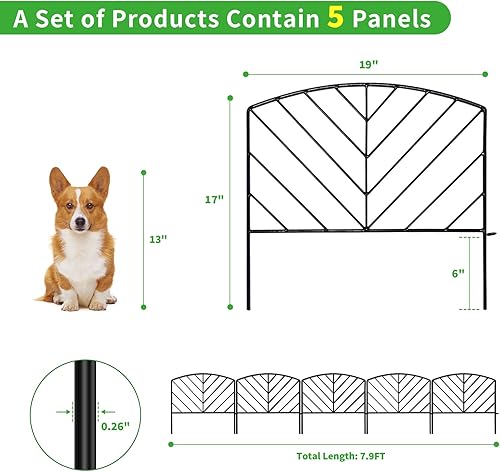 A Set of Products Contain 5 Panels

19''

17''

13''

6''

0.26''

Total Length: 7.9FT