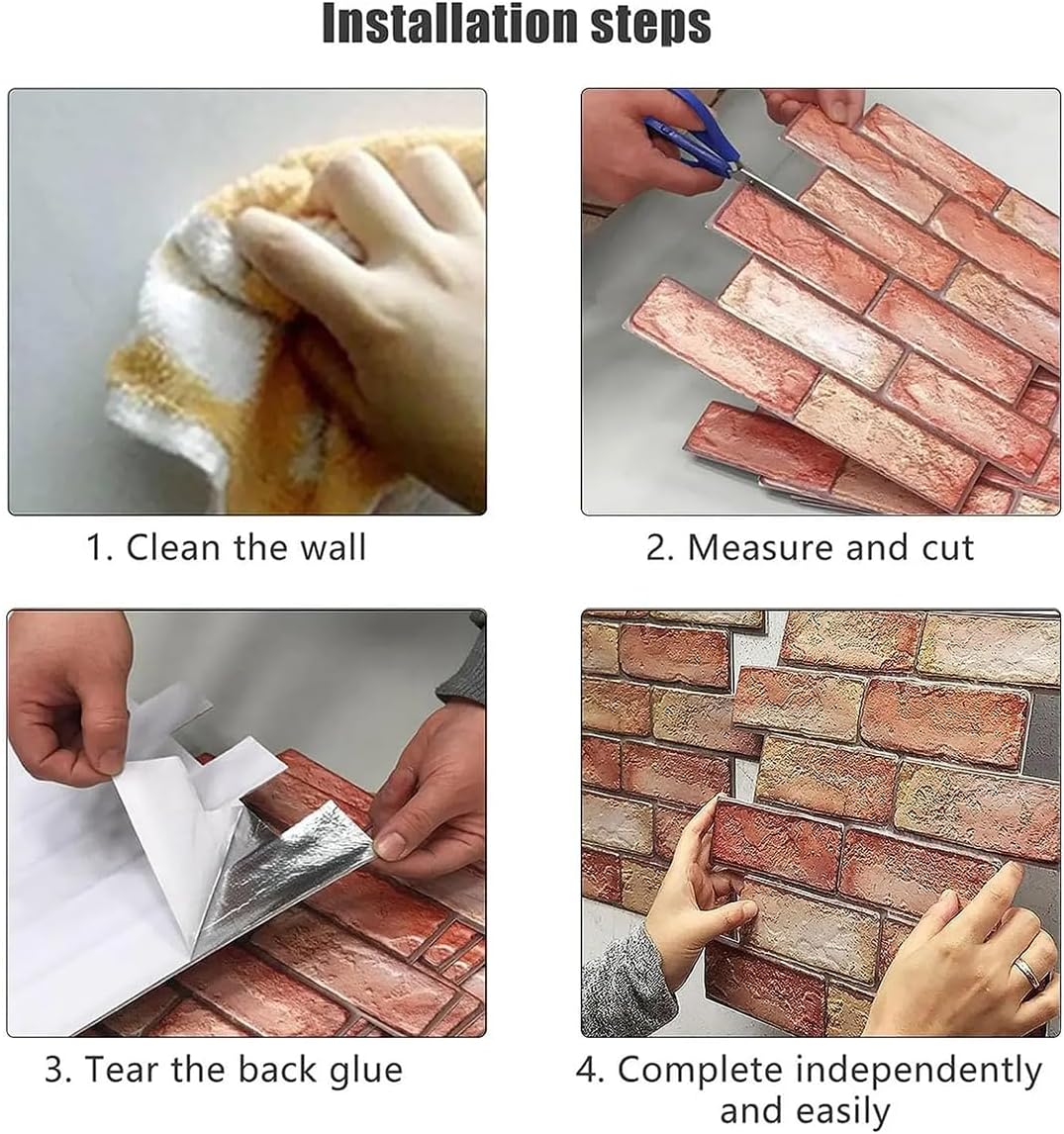 Installation steps

1. Clean the wall

2. Measure and cut

3. Tear the back glue

4. Complete independently and easily