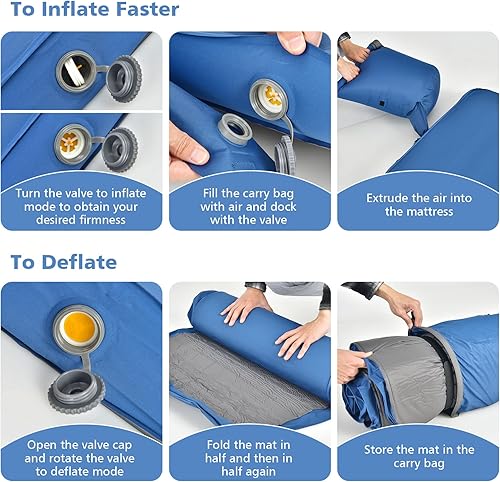 To Inflate Faster

Turn the valve to inflate mode to obtain your desired firmness

Fill the carry bag with air and dock with the valve

Extrude the air into the mattress

To Deflate

Open the valve cap and rotate the valve to deflate mode

Fold the mat in half and then in half again

Store the mat in the carry bag