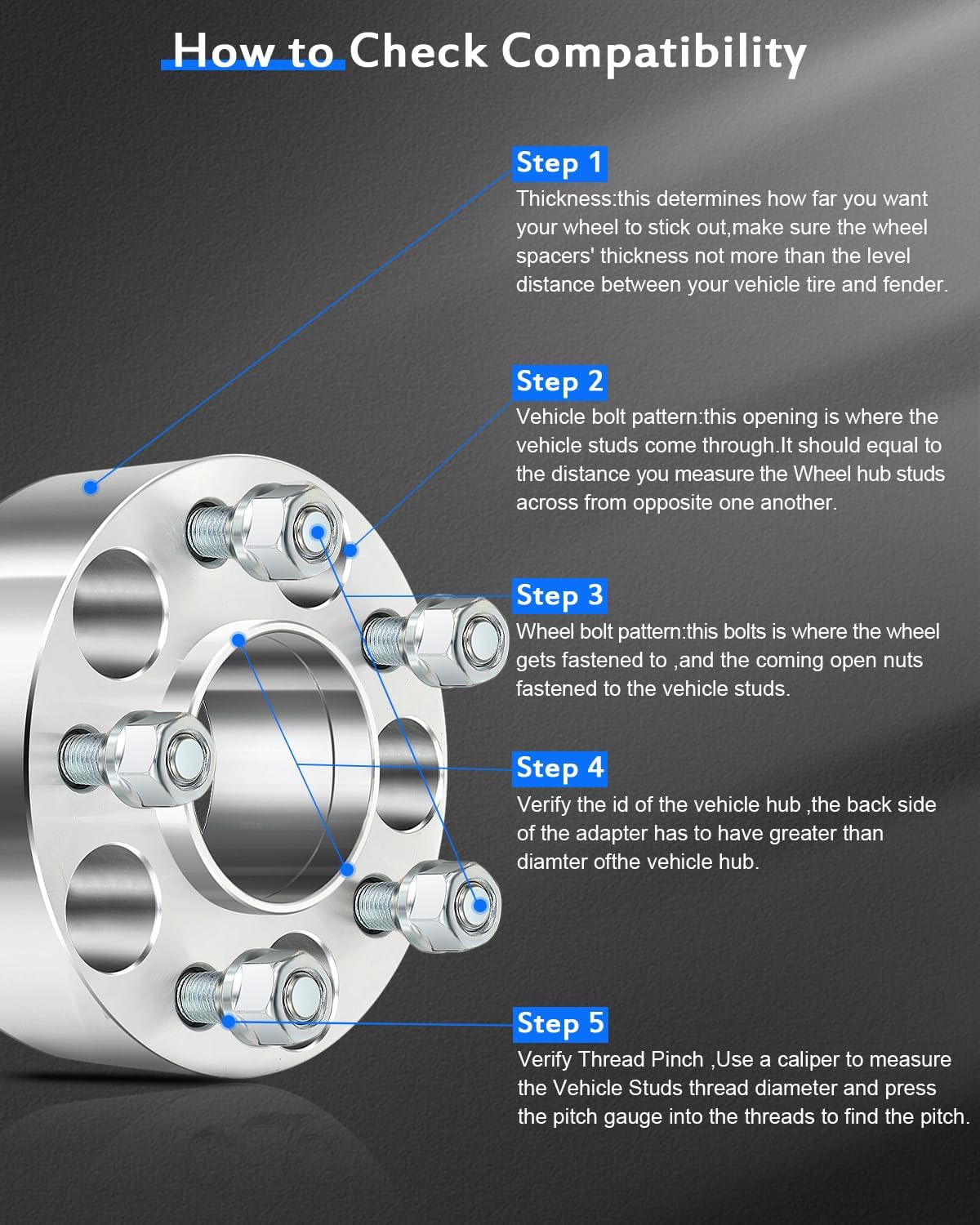 How to Check Compatibility

Step 1
Thickness:this determines how far you want your wheel to stick out,make sure the wheel spacers' thickness not more than the level distance between your vehicle tire and fender.

Step 2
Vehicle bolt pattern:this opening is where the vehicle studs come through.It should equal to the distance you measure the Wheel hub studs across from opposite one another.

Step 3
Wheel bolt pattern:this bolts is where the wheel gets fastened to ,and the coming open nuts fastened to the vehicle studs.

Step 4
Verify the id of the vehicle hub ,the back side of the adapter has to have greater than diamter ofthe vehicle hub.

Step 5
Verify Thread Pinch ,Use a caliper to measure the Vehicle Studs thread diameter and press the pitch gauge into the threads to find the pitch.