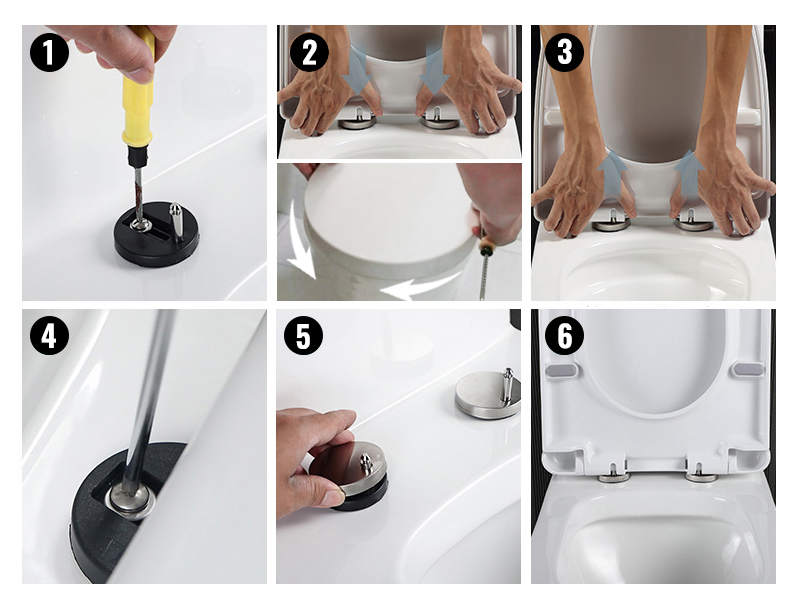 1

2

3

4

5

6