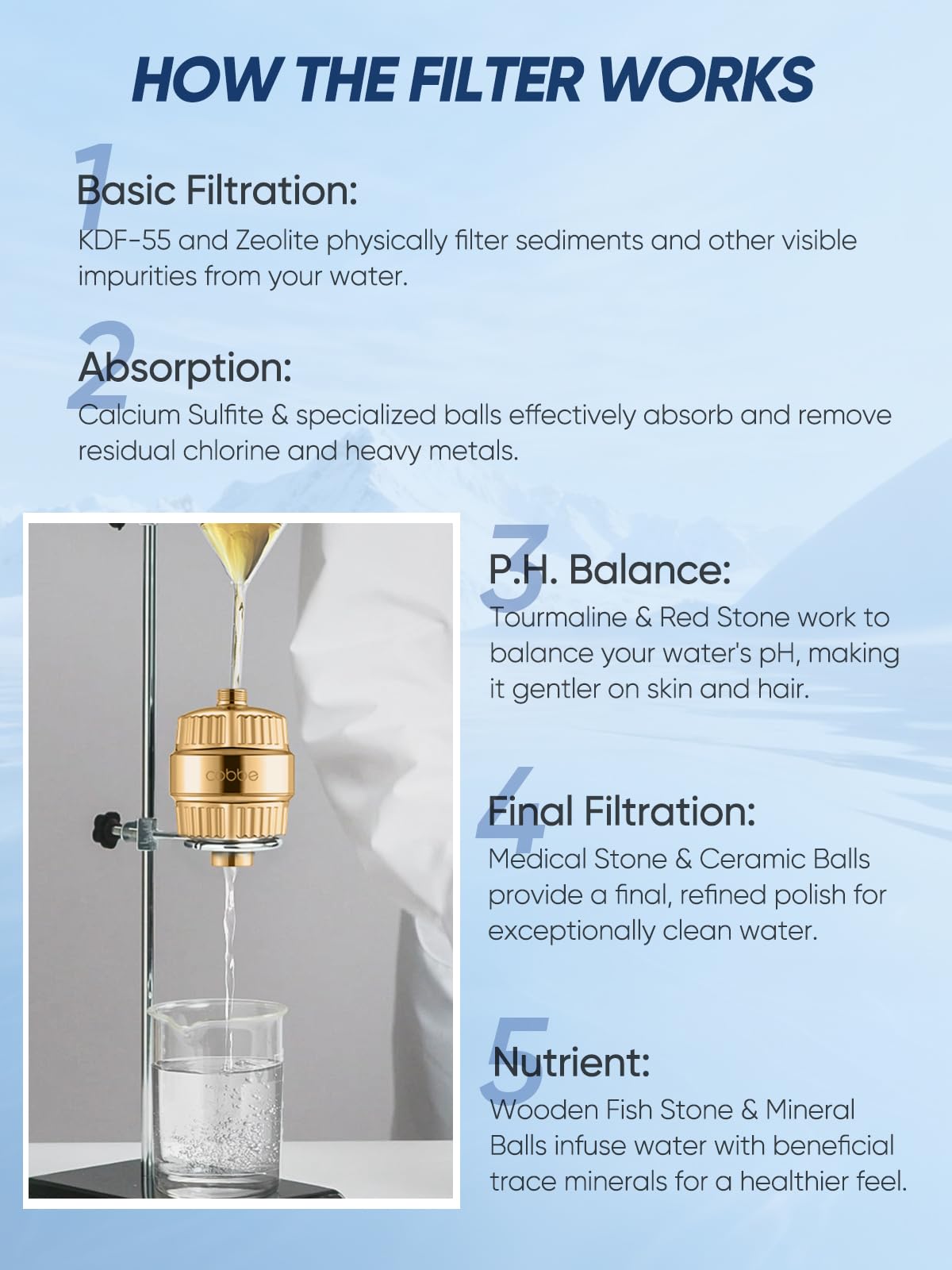 HOW THE FILTER WORKS

1
Basic Filtration:
KDF-55 and Zeolite physically filter sediments and other visible impurities from your water.

2
Absorption:
Calcium Sulfite & specialized balls effectively absorb and remove residual chlorine and heavy metals.

cobbe

3
P.H. Balance:
Tourmaline & Red Stone work to balance your water's pH, making it gentler on skin and hair.

4
Final Filtration:
Medical Stone & Ceramic Balls provide a final, refined polish for exceptionally clean water.

5
Nutrient:
Wooden Fish Stone & Mineral Balls infuse water with beneficial trace minerals for a healthier feel.