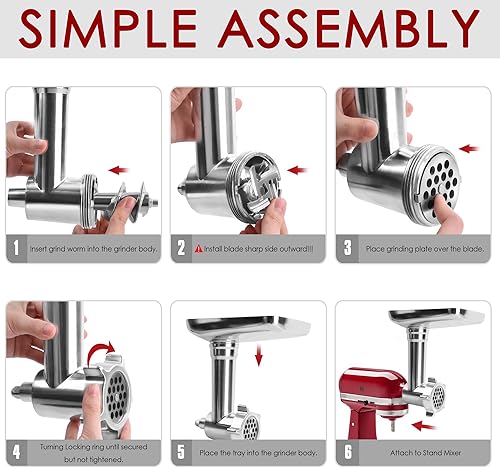 SIMPLE ASSEMBLY

1 Insert grind worm into the grinder body.

2 Install blade sharp side outward!!!

3 Place grinding plate over the blade.

4 Turning Locking ring until secured but not tightened.

5 Place the tray into the grinder body.

6 Attach to Stand Mixer