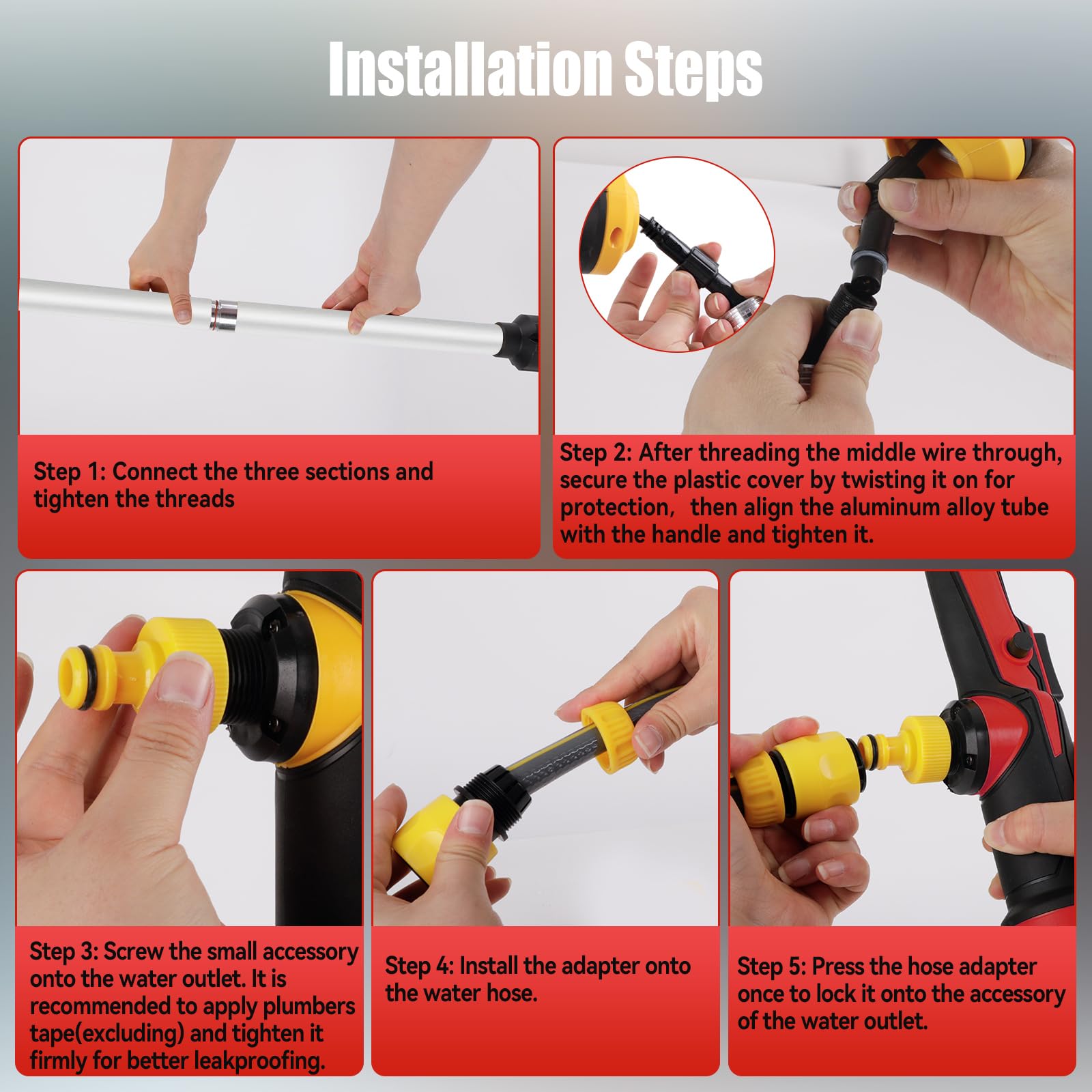 Installation Steps

Step 1: Connect the three sections and tighten the threads

Step 2: After threading the middle wire through, secure the plastic cover by twisting it on for protection, then align the aluminum alloy tube with the handle and tighten it.

Step 3: Screw the small accessory onto the water outlet. It is recommended to apply plumbers tape(excluding) and tighten it firmly for better leakproofing.

Step 4: Install the adapter onto the water hose.

Step 5: Press the hose adapter once to lock it onto the accessory of the water outlet.