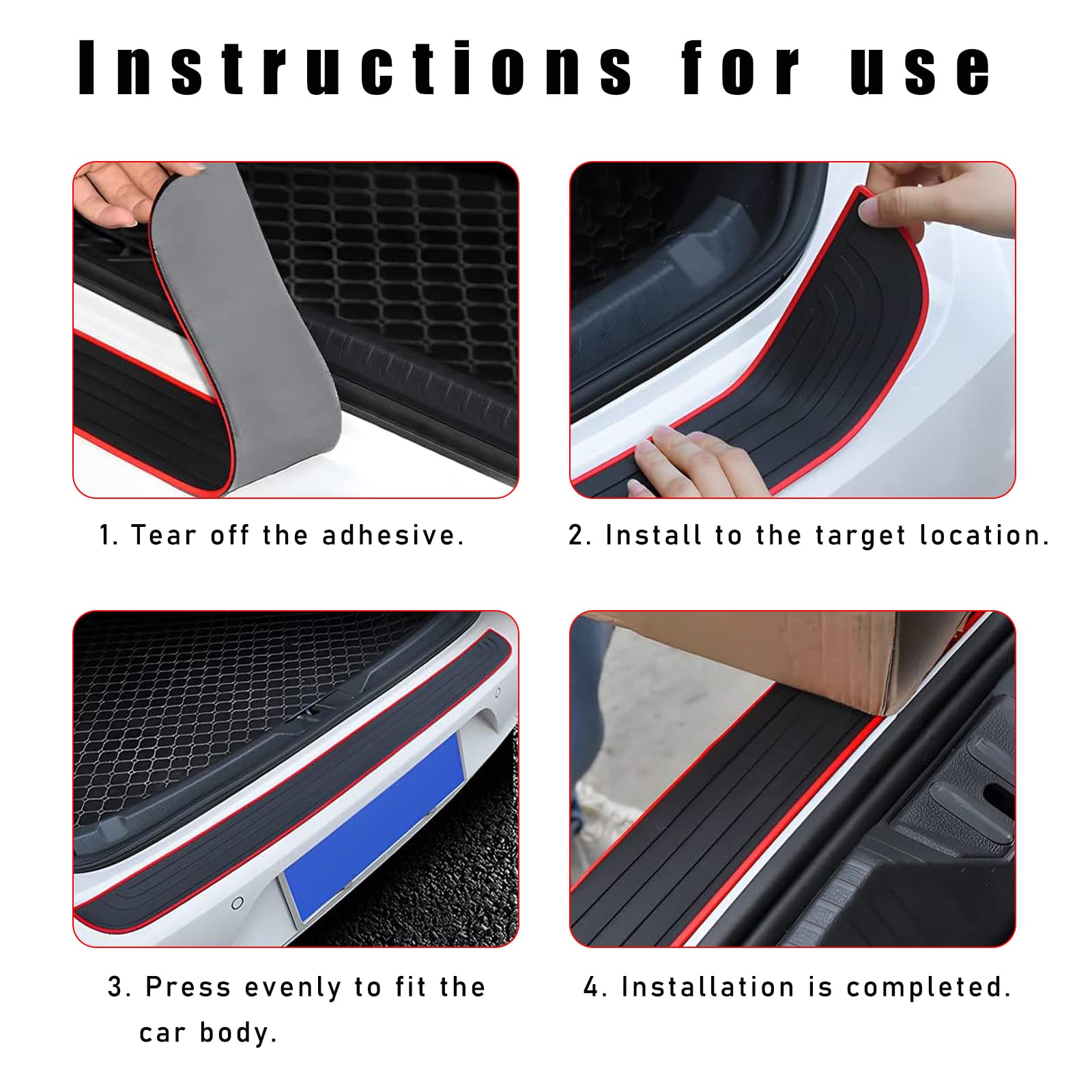 Instructions for use

1. Tear off the adhesive.

2. Install to the target location.

3. Press evenly to fit the car body.

4. Installation is completed.