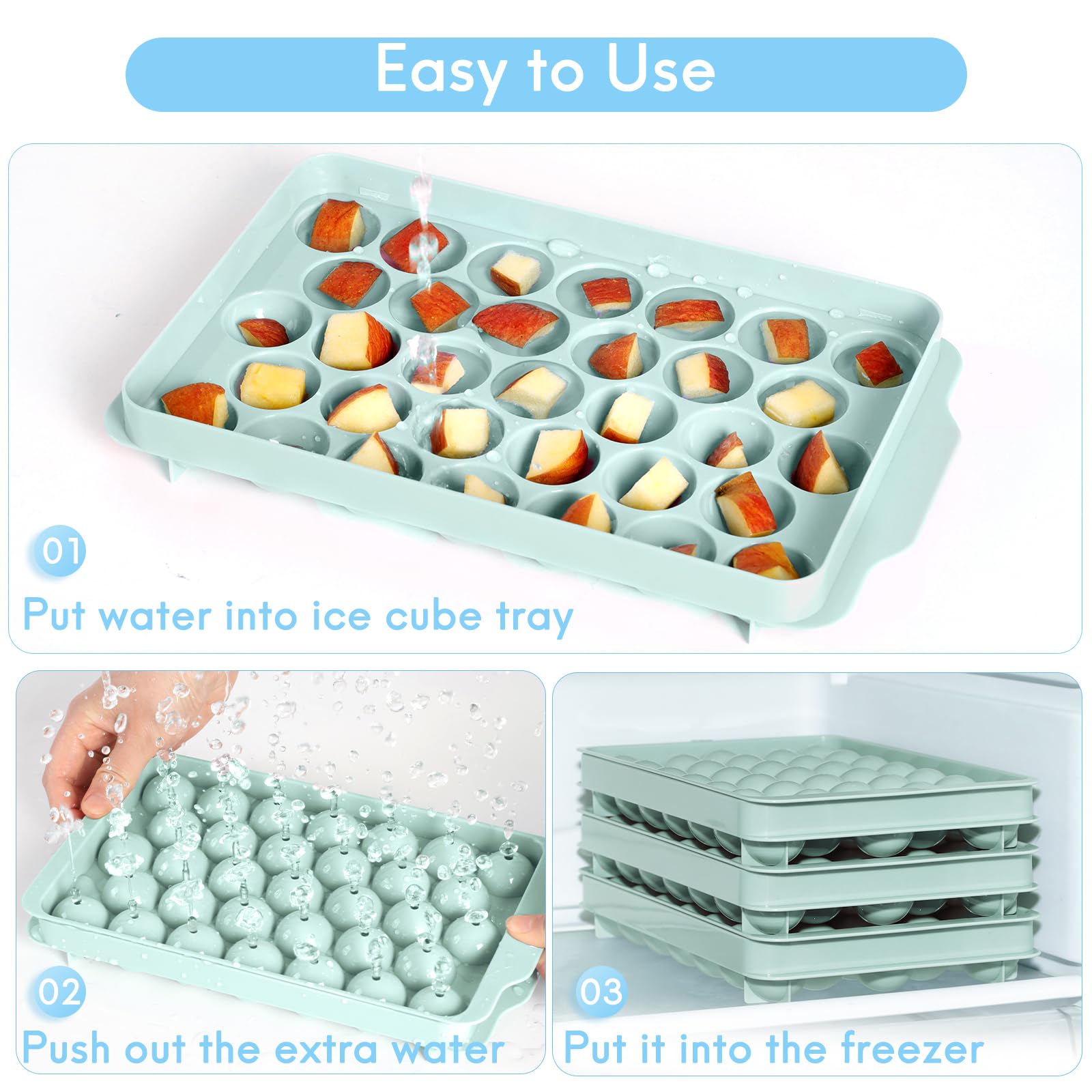 Easy to Use

01

Put water into ice cube tray

02

Push out the extra water

03

Put it into the freezer