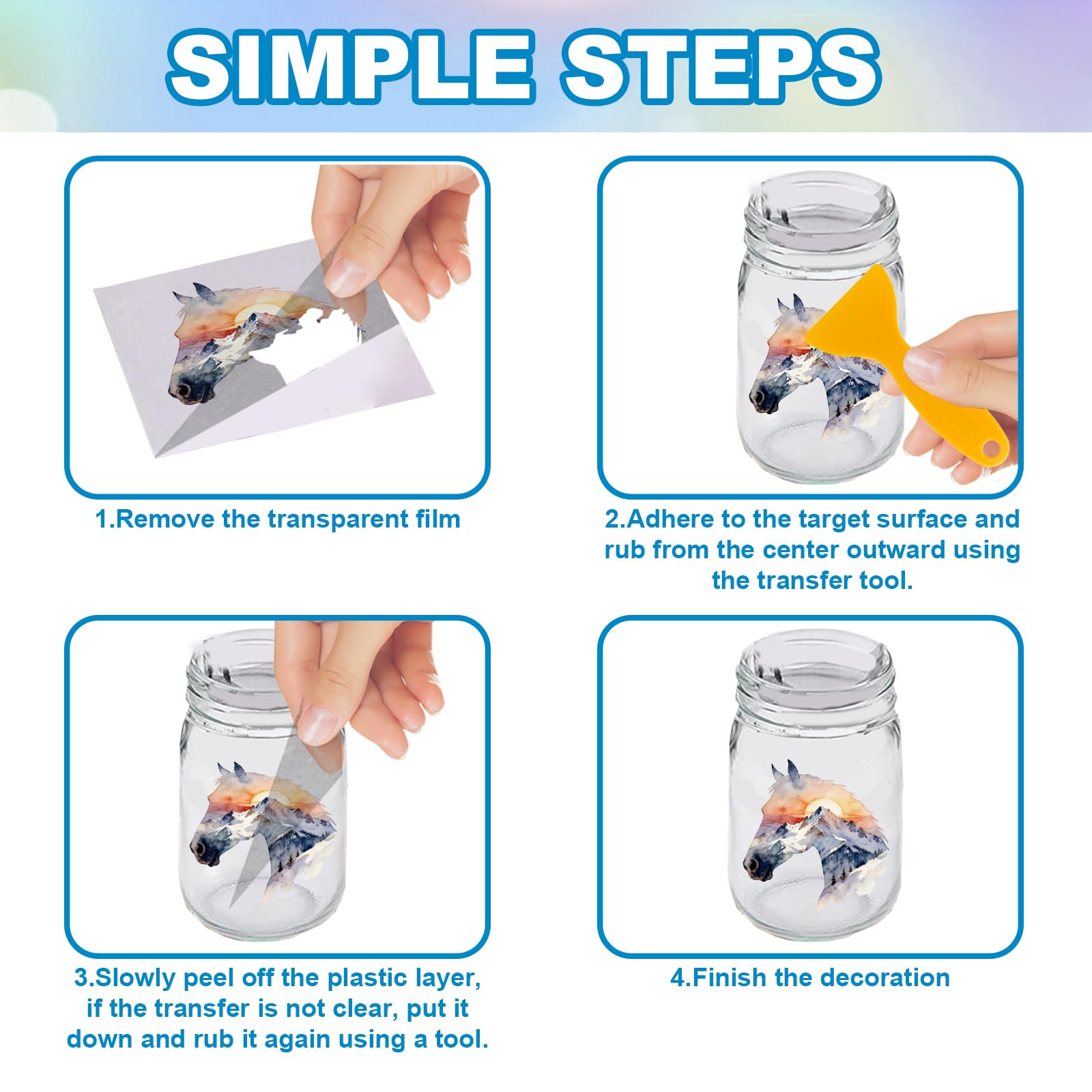 SIMPLE STEPS

1.Remove the transparent film

2.Adhere to the target surface and rub from the center outward using the transfer tool.

3.Slowly peel off the plastic layer, if the transfer is not clear, put it down and rub it again using a tool.

4.Finish the decoration