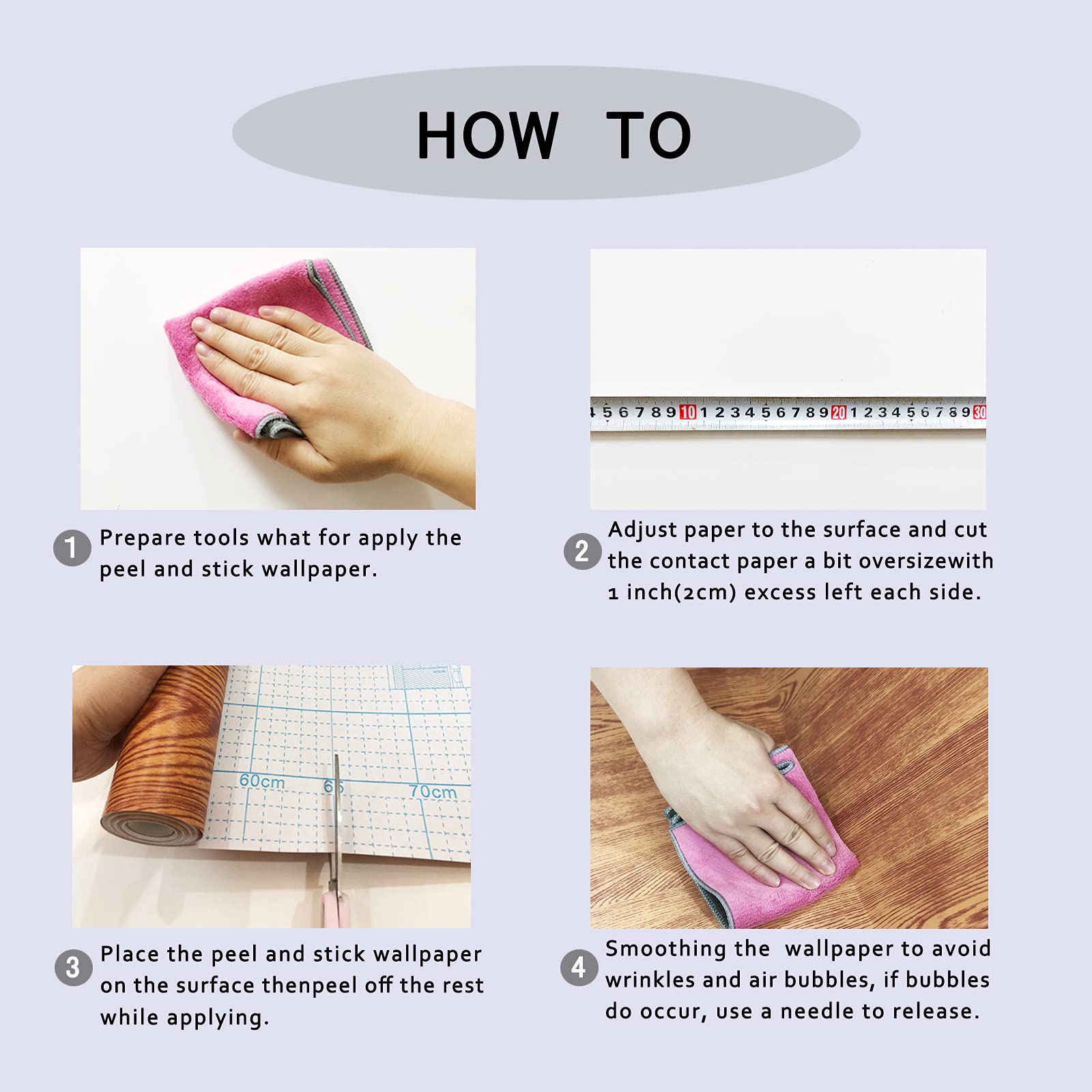 HOW TO

4 5 6 7 8 9 10 1 2 3 4 5 6 7 8 9 20 1 2 3 4 5 6 7 8 9 30

1 Prepare tools what for apply the peel and stick wallpaper.

2 Adjust paper to the surface and cut the contact paper a bit oversizewith 1 inch(2cm) excess left each side.

60cm 65 70cm

3 Place the peel and stick wallpaper on the surface thenpeel off the rest while applying.

4 Smoothing the wallpaper to avoid wrinkles and air bubbles, if bubbles do occur, use a needle to release.