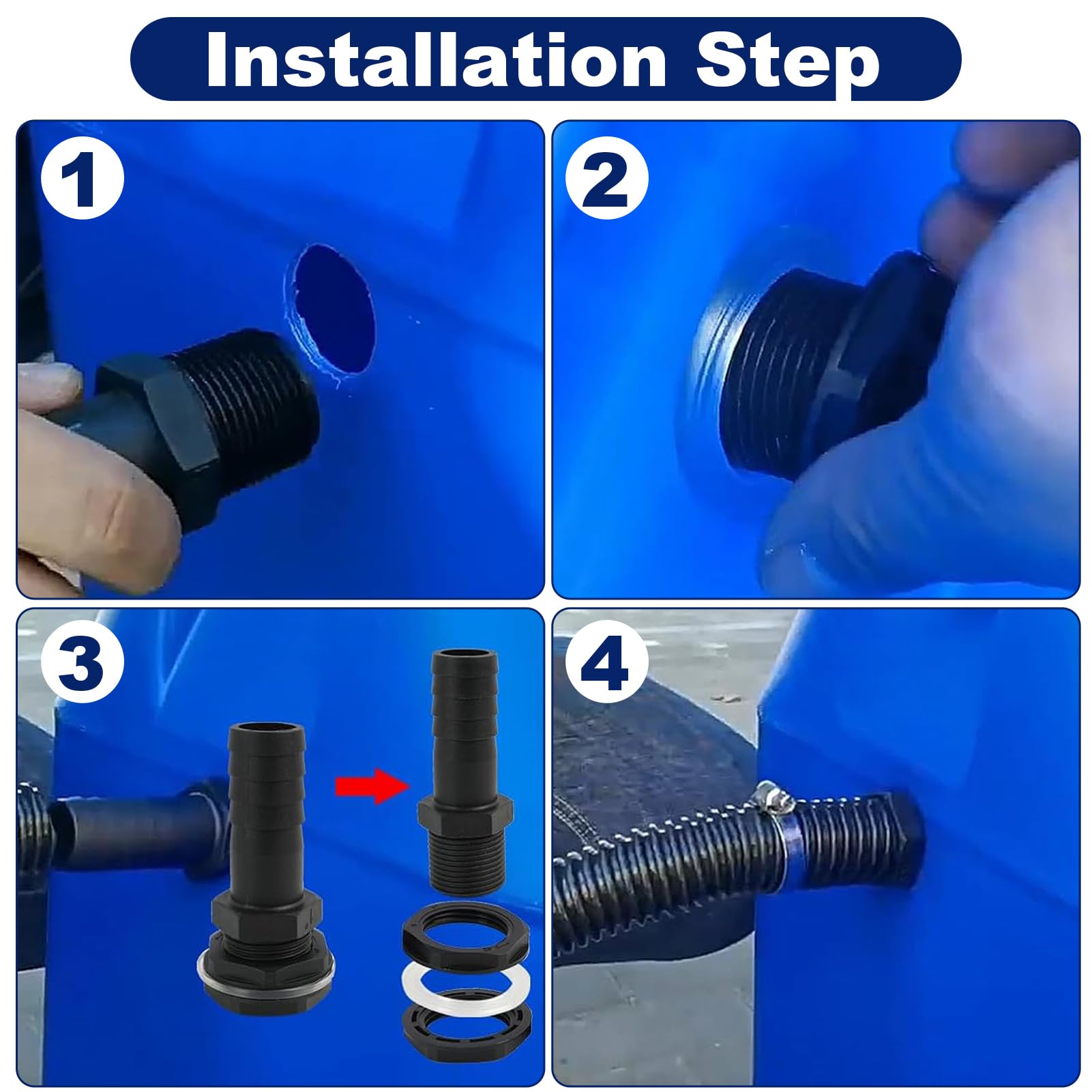 Installation Step

1

2

3

4