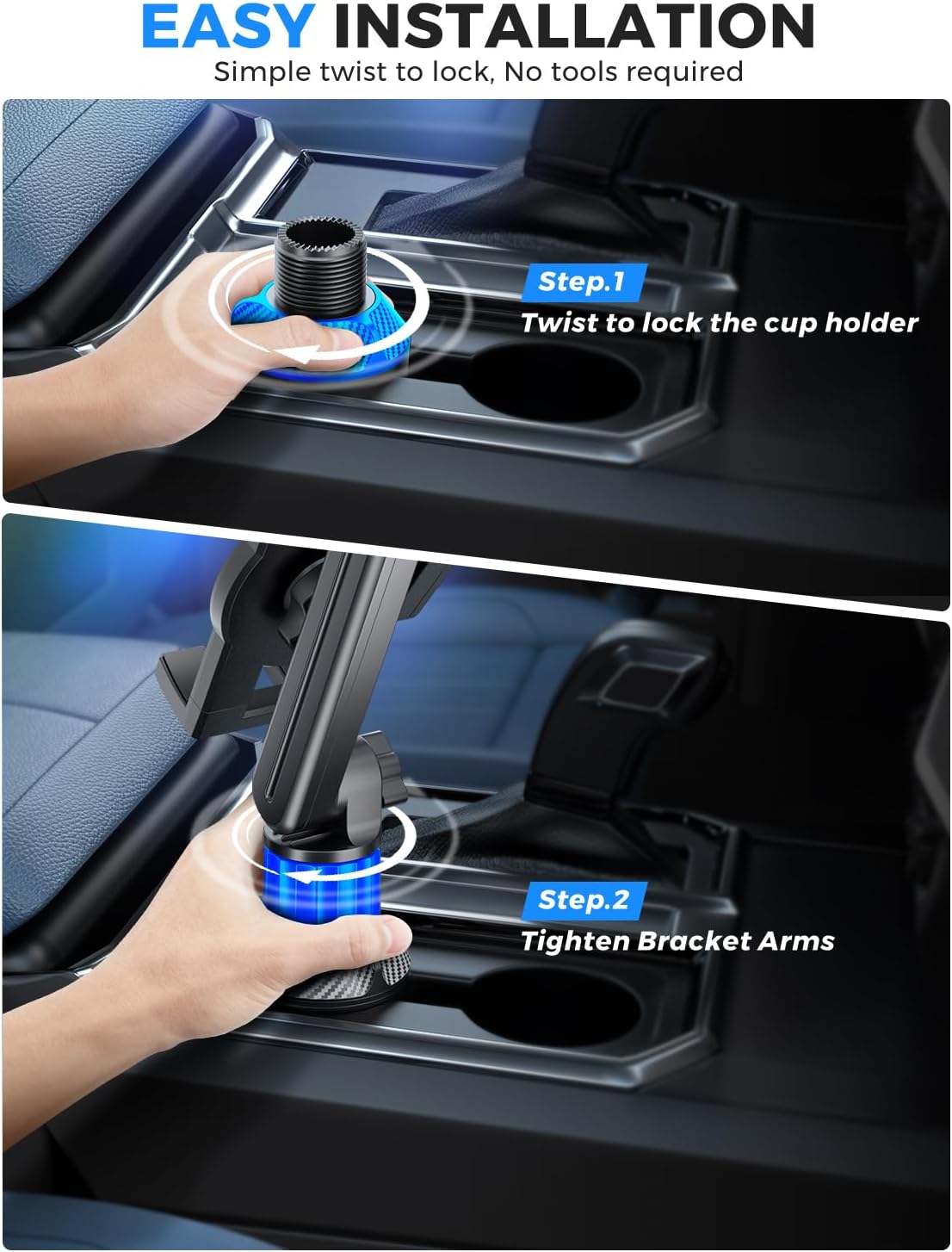 EASY INSTALLATION
Simple twist to lock, No tools required

Step.1
Twist to lock the cup holder

Step.2
Tighten Bracket Arms