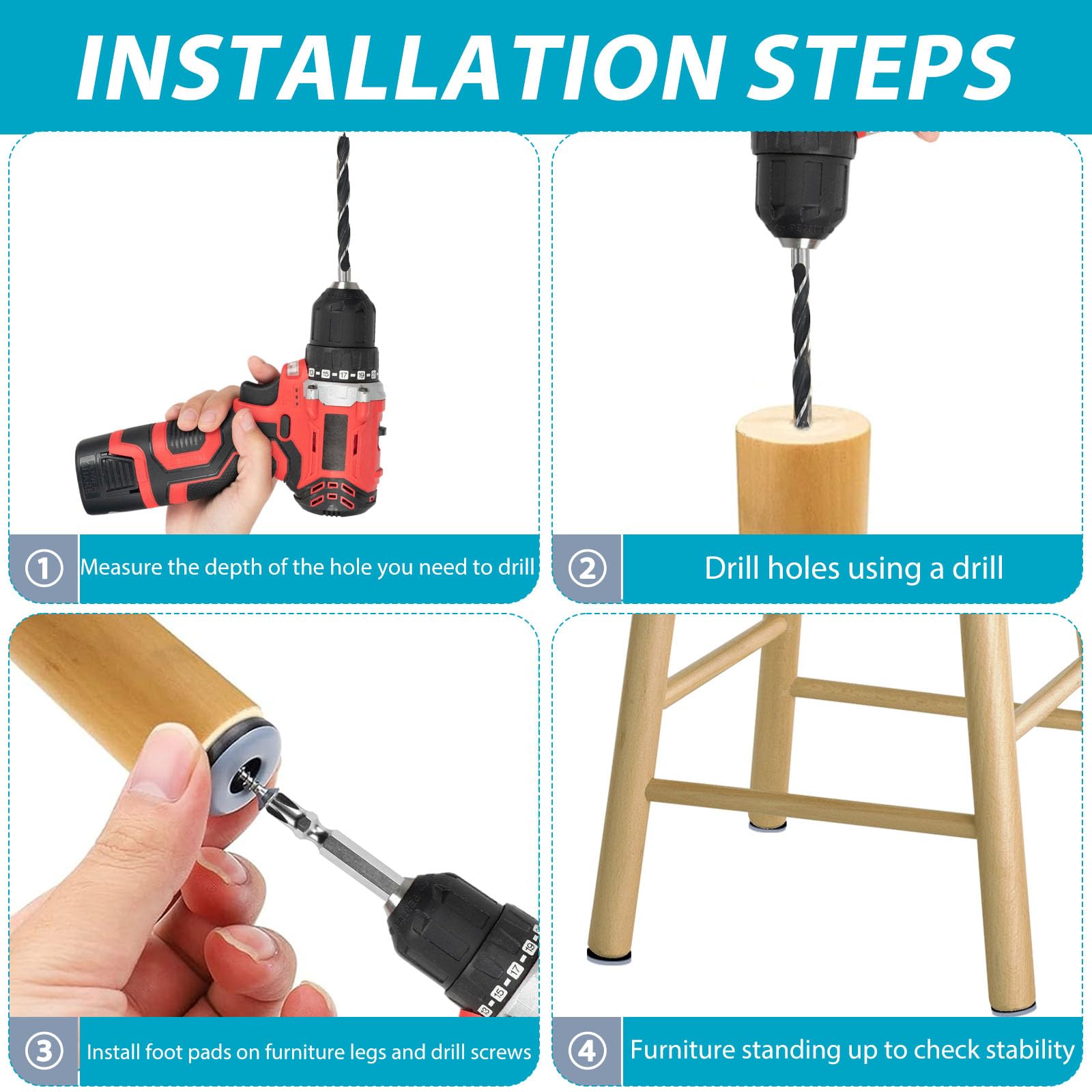 INSTALLATION STEPS

① Measure the depth of the hole you need to drill

② Drill holes using a drill

③ Install foot pads on furniture legs and drill screws

④ Furniture standing up to check stability