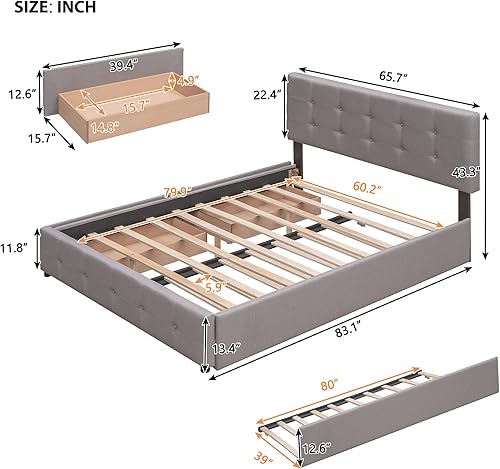 SIZE: INCH

39.4"
12.6"
4.9"
15.7"
14.8"
15.7"

65.7"
22.4"
43.3"
79.9"
60.2"
11.8"
5.9"
83.1"
13.4"

80"
12.6"
39"