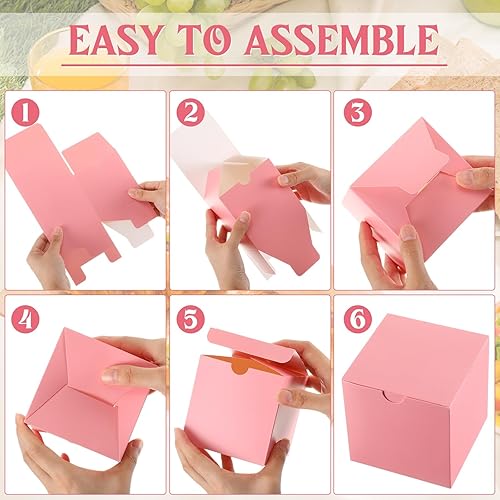 EASY TO ASSEMBLE

1

2

3

4

5

6