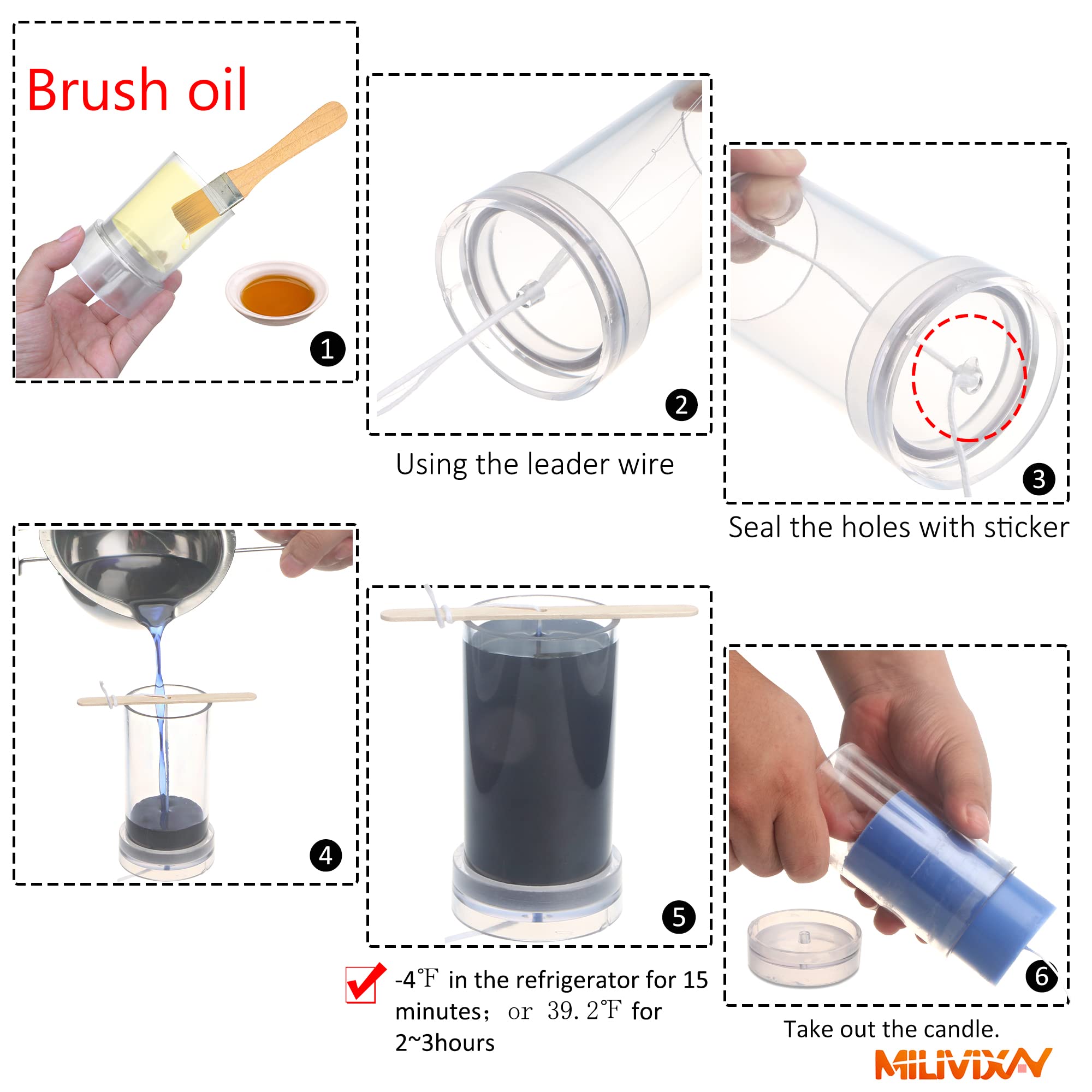 Brush oil

1

2

Using the leader wire

3

Seal the holes with sticker

4

5

-4℉ in the refrigerator for 15 minutes; or 39.2℉ for 2~3hours

6

Take out the candle.

MILIVIXAY