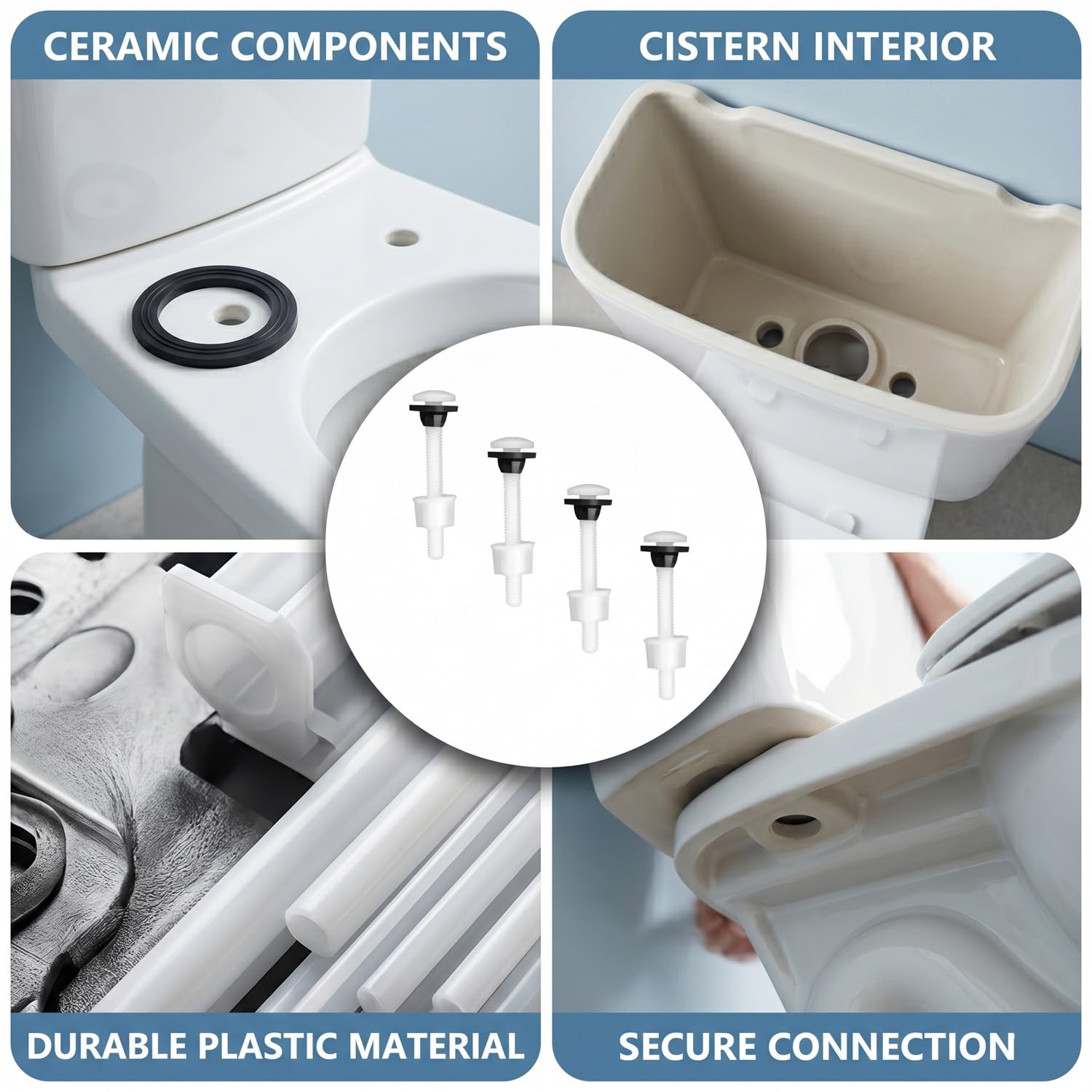 CERAMIC COMPONENTS

CISTERN INTERIOR

DURABLE PLASTIC MATERIAL

SECURE CONNECTION