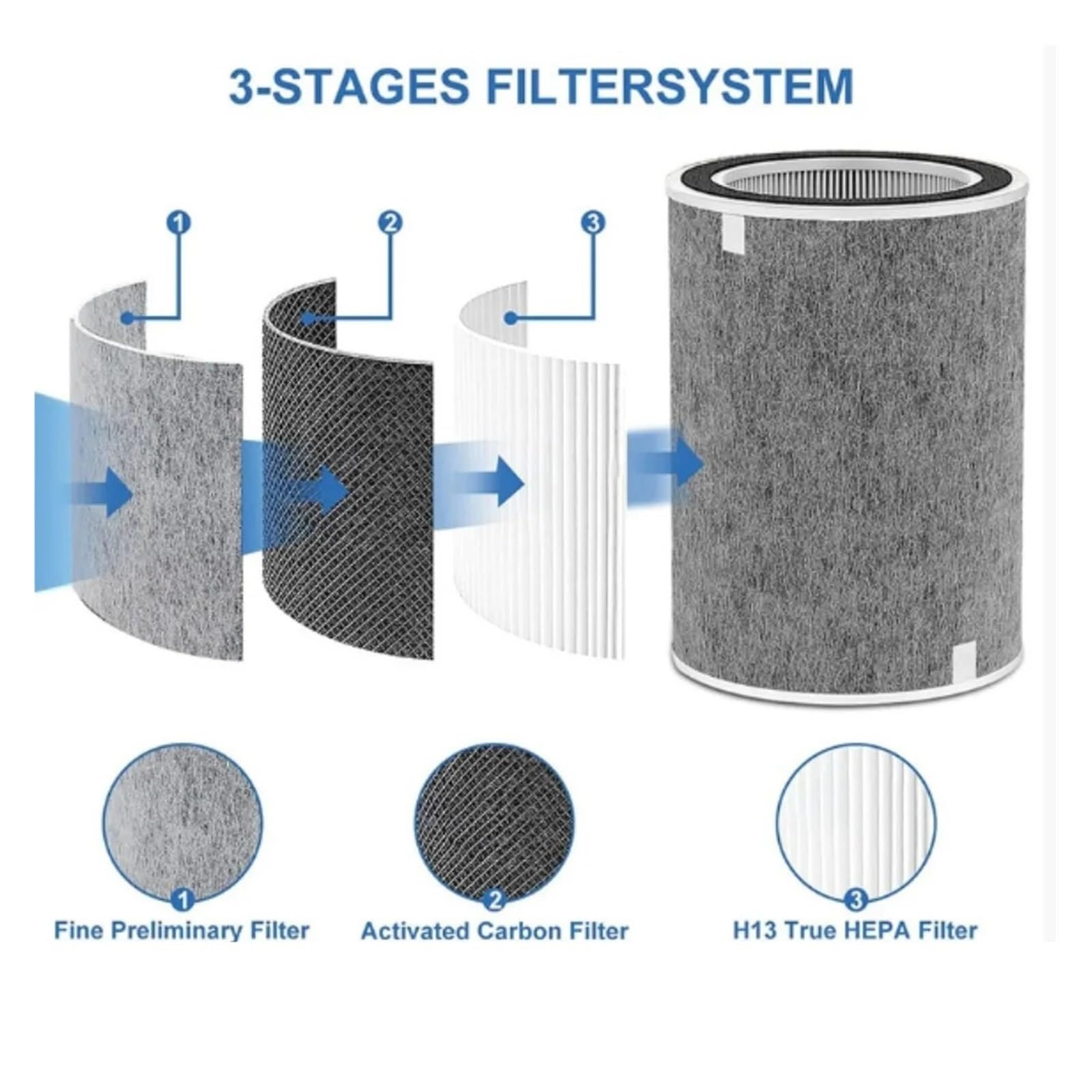 3-STAGES FILTERSYSTEM

1

2

3

1
Fine Preliminary Filter

2
Activated Carbon Filter

3
H13 True HEPA Filter