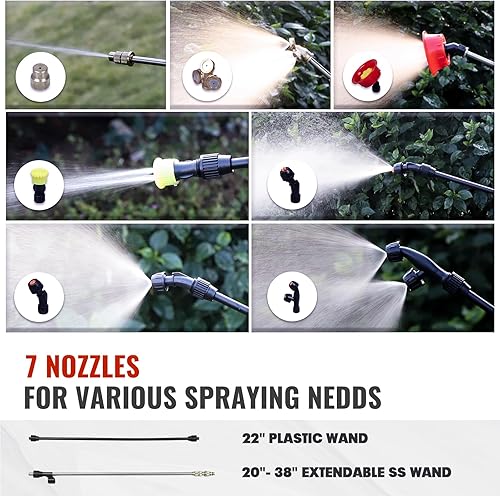 7 NOZZLES
FOR VARIOUS SPRAYING NEDDS

22" PLASTIC WAND

20"- 38" EXTENDABLE SS WAND