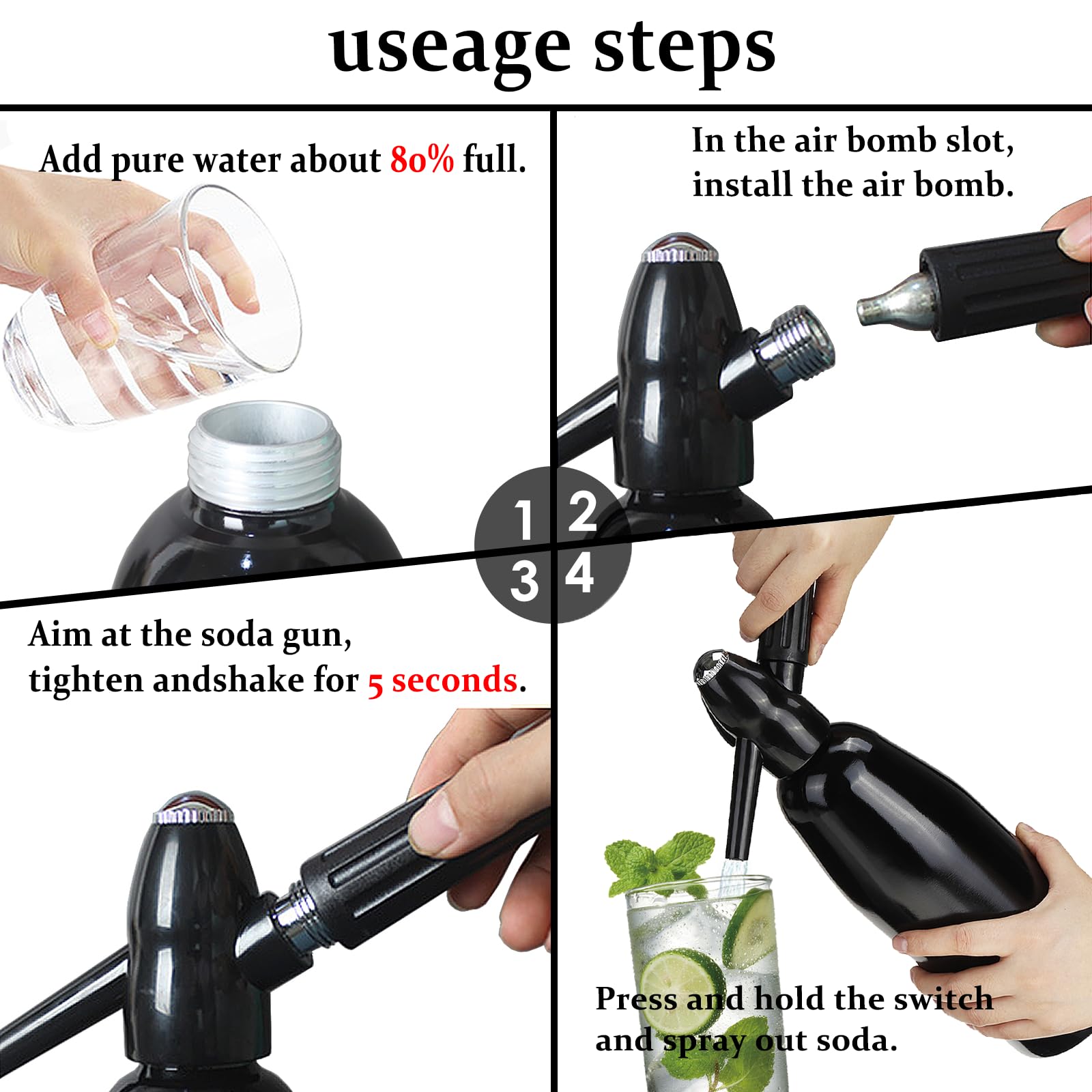 useage steps

Add pure water about 80% full.

In the air bomb slot, install the air bomb.

1 2
3 4

Aim at the soda gun, tighten andshake for 5 seconds.

Press and hold the switch and spray out soda.