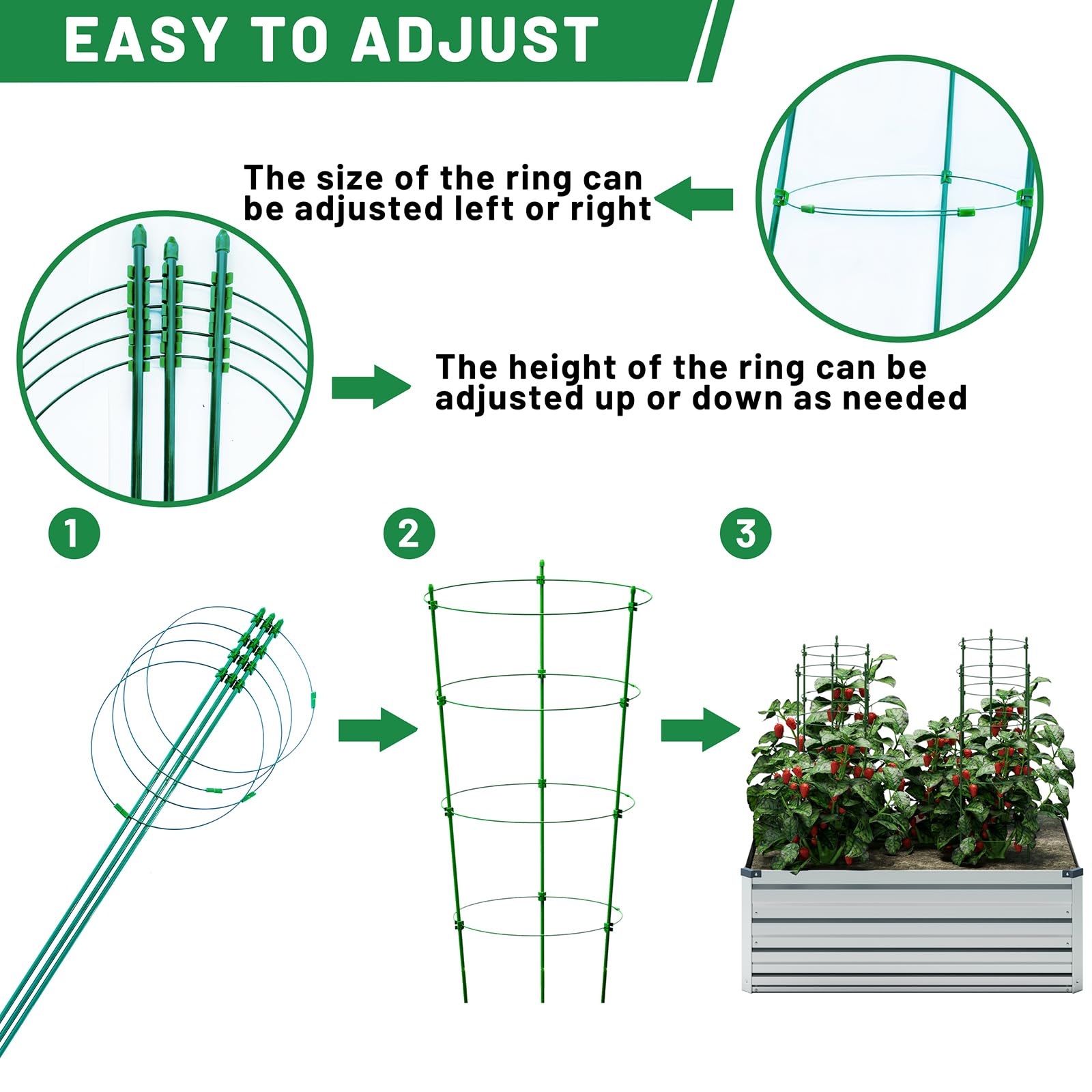 EASY TO ADJUST

The size of the ring can be adjusted left or right

The height of the ring can be adjusted up or down as needed

1

2

3