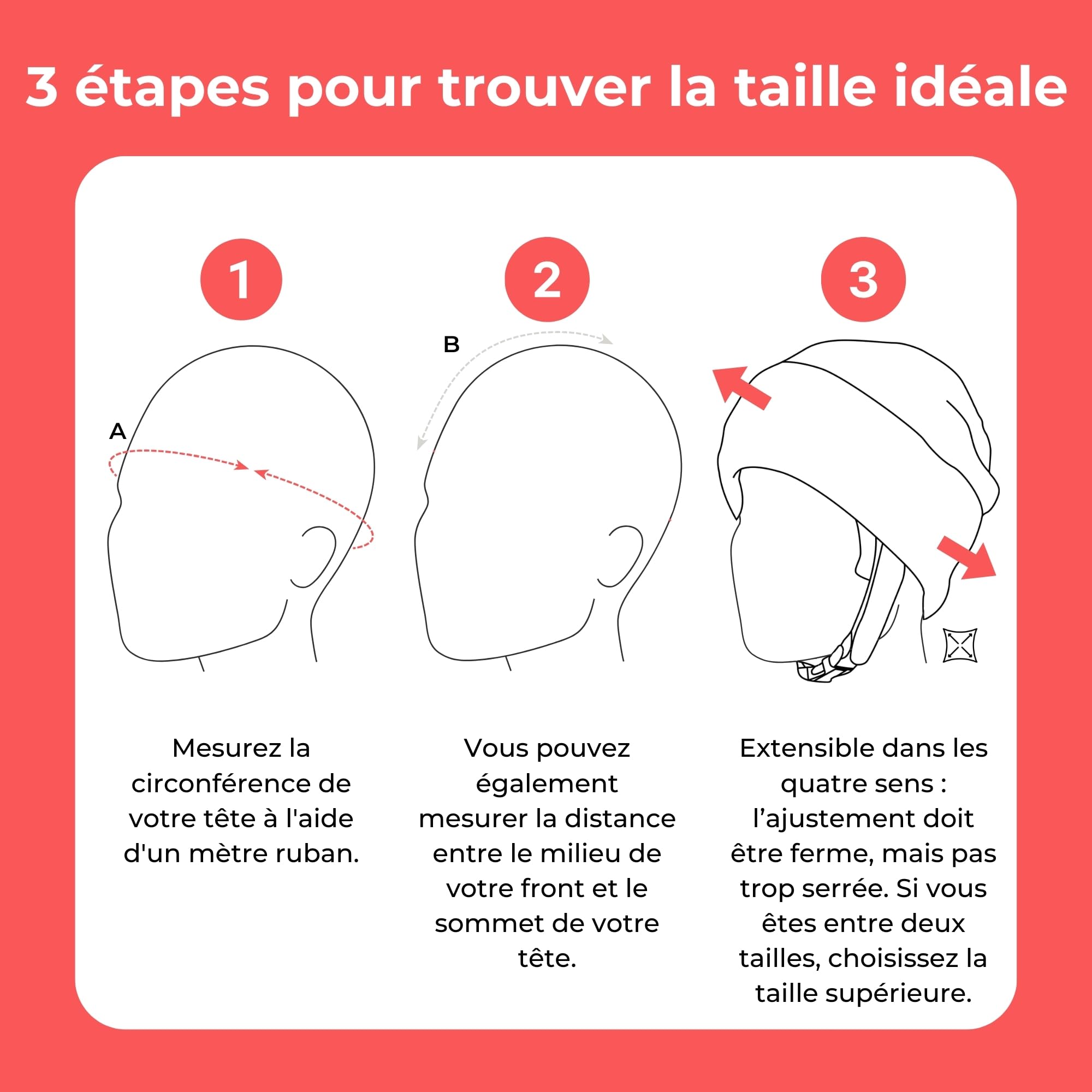 3 étapes pour trouver la taille idéale

1

A

Mesurez la circonférence de votre tête à l'aide d'un mètre ruban.

2

B

Vous pouvez également mesurer la distance entre le milieu de votre front et le sommet de votre tête.

3

Extensible dans les quatre sens : l’ajustement doit être ferme, mais pas trop serrée. Si vous êtes entre deux tailles, choisissez la taille supérieure.