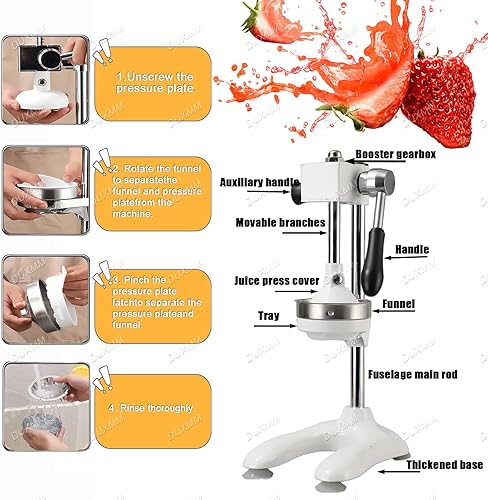 1.Unscrew the pressure plate.

2. Rotate the funnel to separatethe funnel and pressure platefrom the machine.

3. Pinch the pressure plate latchto separate the pressure plateand funnel.

4. Rinse thoroughly

Booster gearbox

Auxiliary handle

Movable branches

Handle

Juice press cover

Funnel

Tray

Fuselage main rod

Thickened base

DUXMM