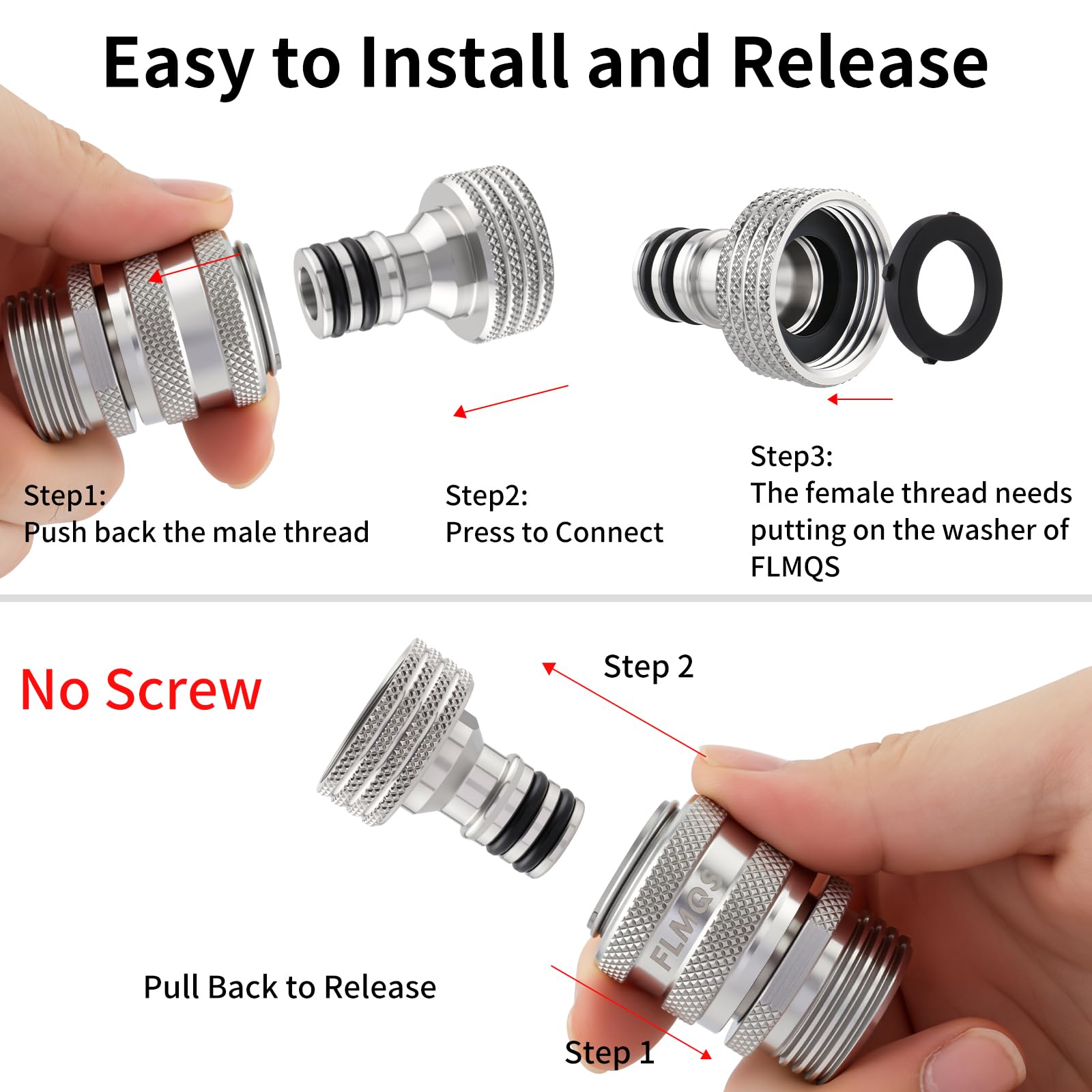 Easy to Install and Release

Step1:
Push back the male thread

Step2:
Press to Connect

Step3:
The female thread needs putting on the washer of FLMQS

No Screw

Step 2

FLMQS

Pull Back to Release

Step 1