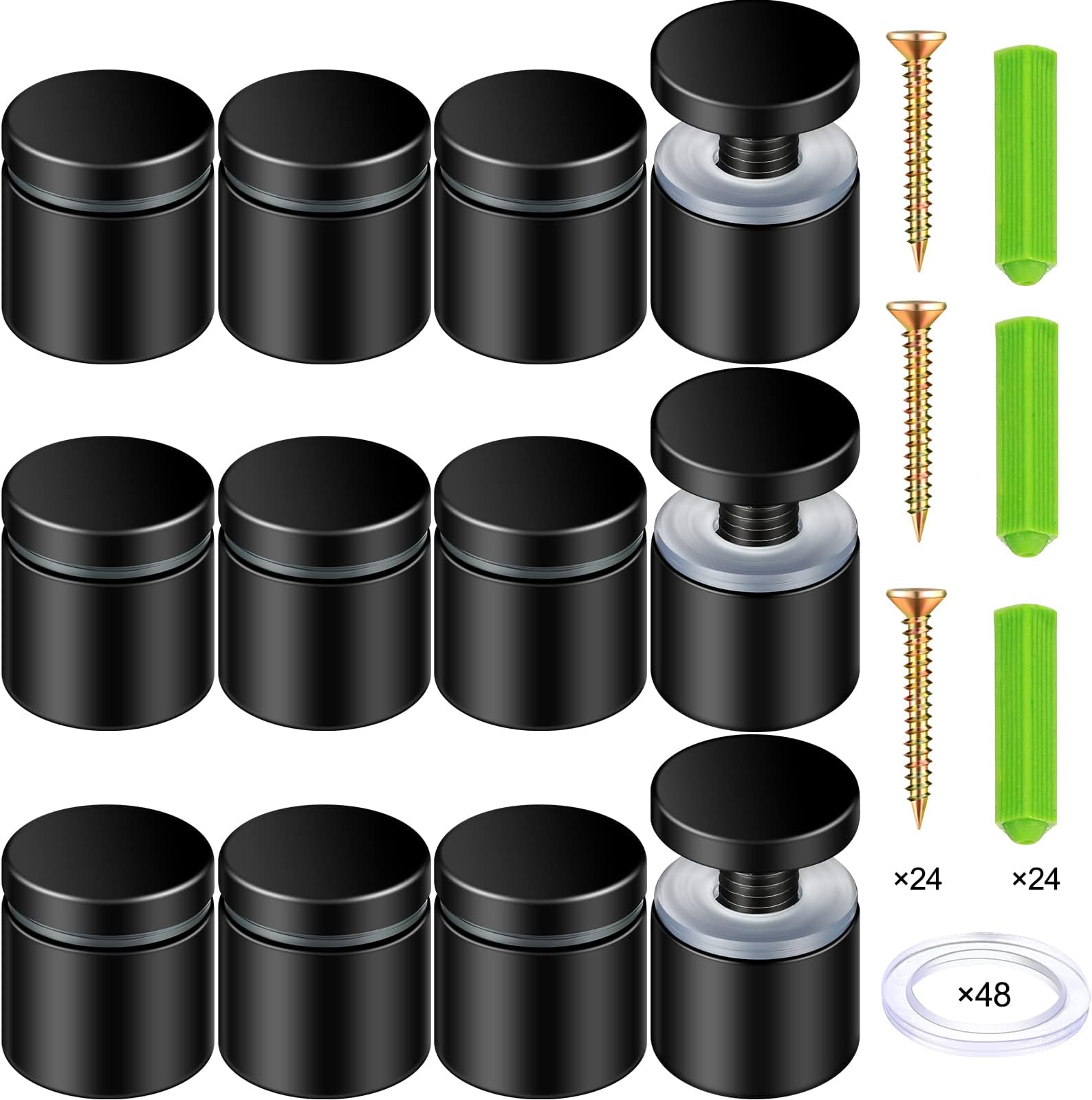 ×24 ×24

×48