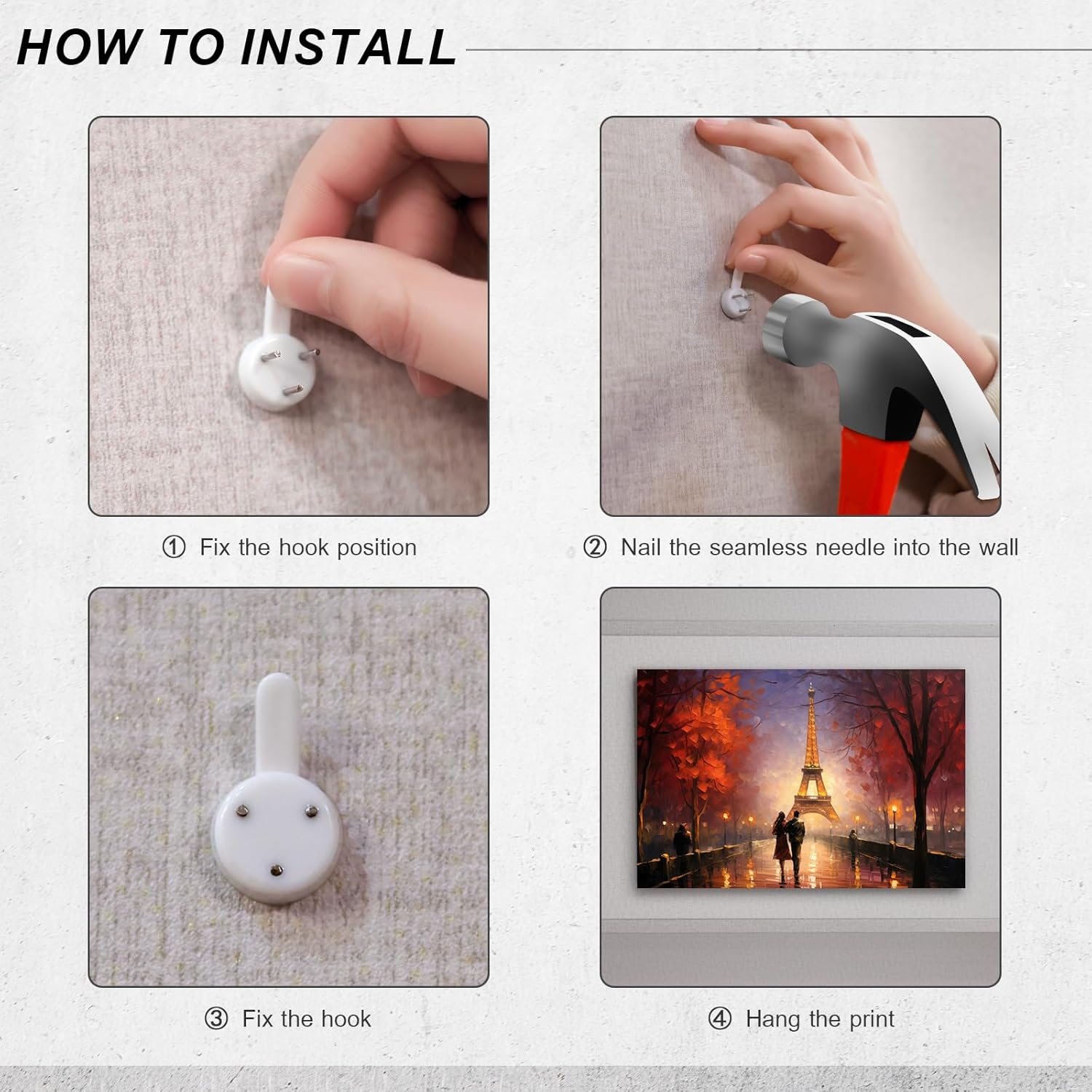 HOW TO INSTALL

① Fix the hook position

② Nail the seamless needle into the wall

③ Fix the hook

④ Hang the print