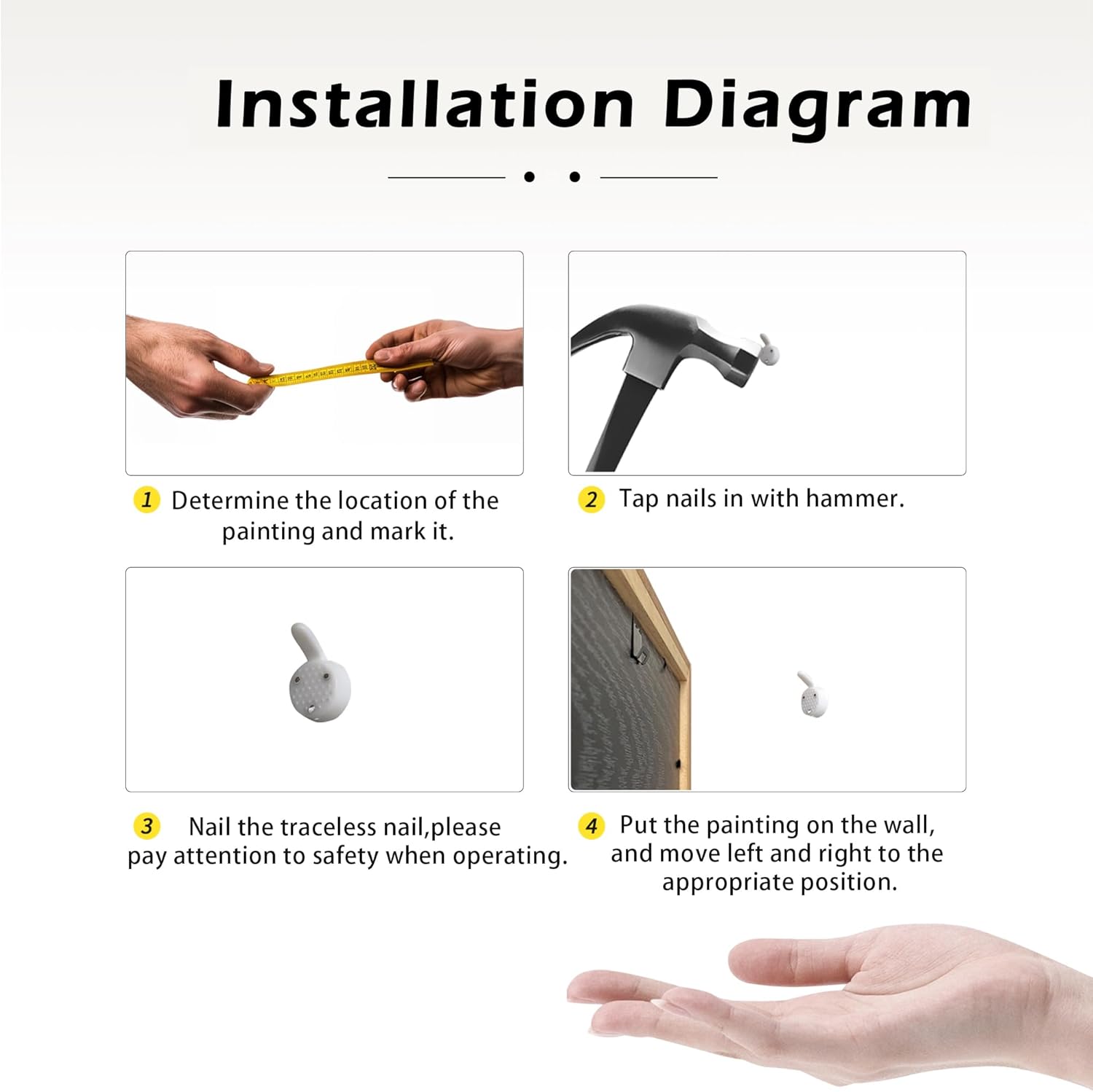 Installation Diagram

1 Determine the location of the painting and mark it.

2 Tap nails in with hammer.

3 Nail the traceless nail,please pay attention to safety when operating.

4 Put the painting on the wall, and move left and right to the appropriate position.