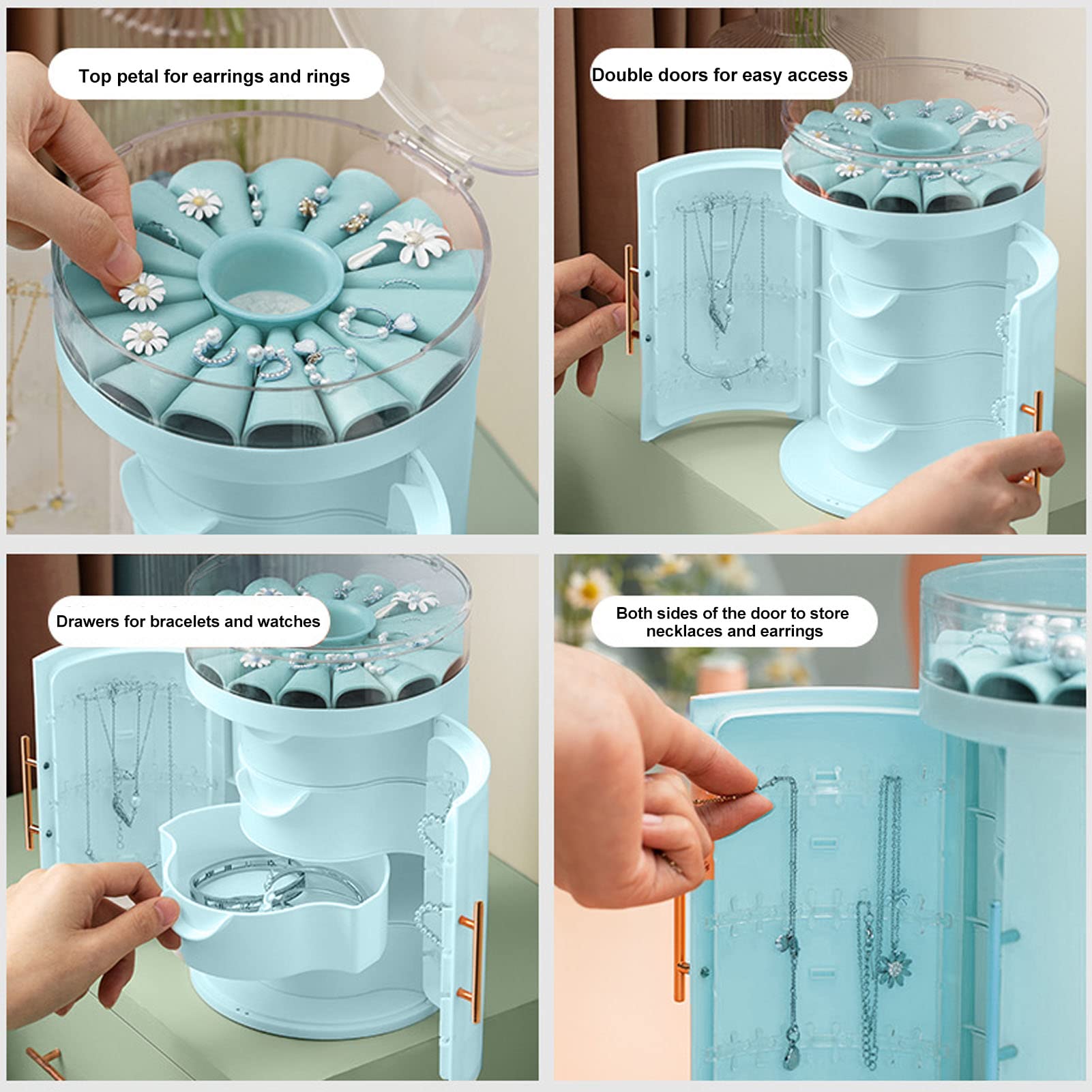 Top petal for earrings and rings

Double doors for easy access

Drawers for bracelets and watches

Both sides of the door to store necklaces and earrings