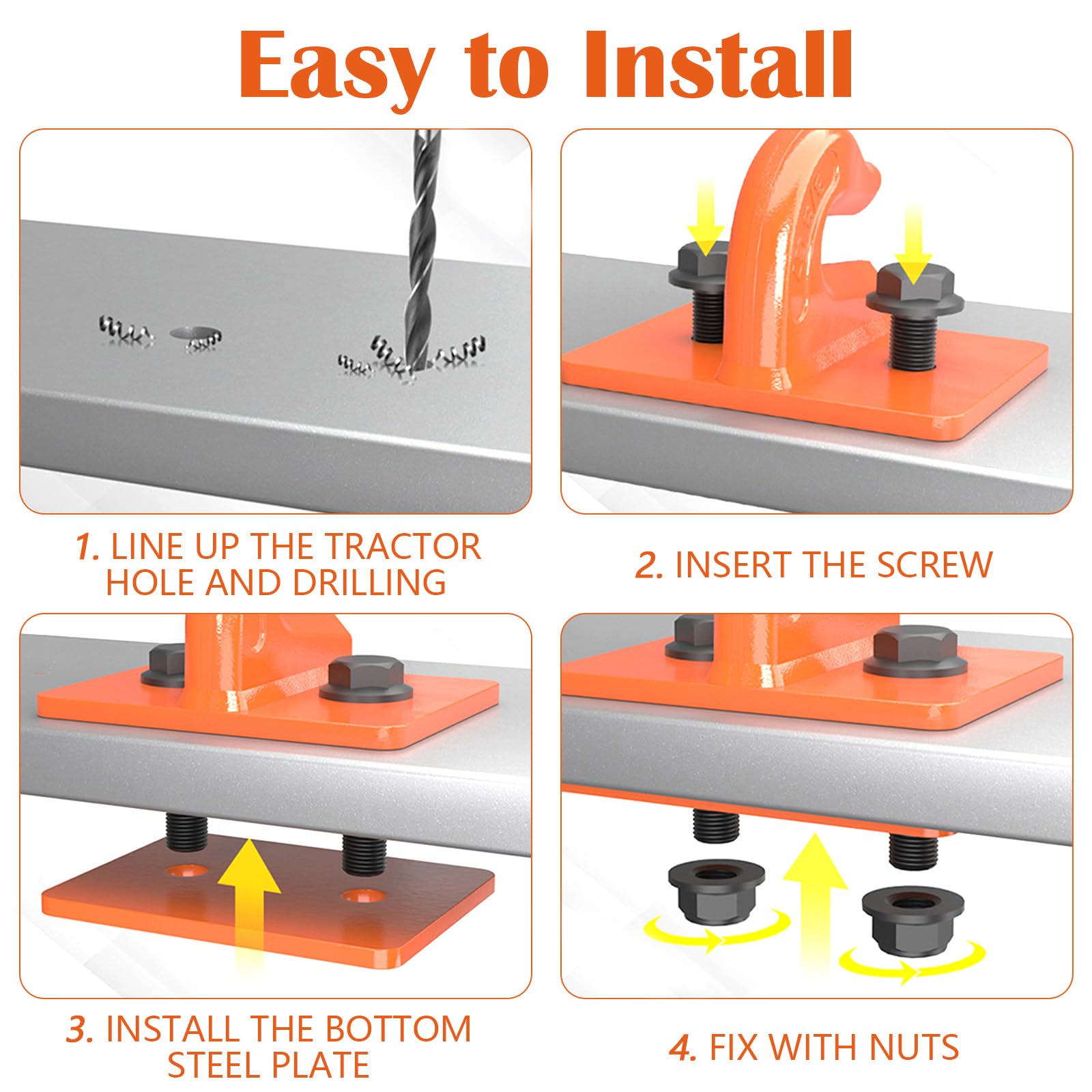 Easy to Install

1. LINE UP THE TRACTOR HOLE AND DRILLING

2. INSERT THE SCREW

3. INSTALL THE BOTTOM STEEL PLATE

4. FIX WITH NUTS