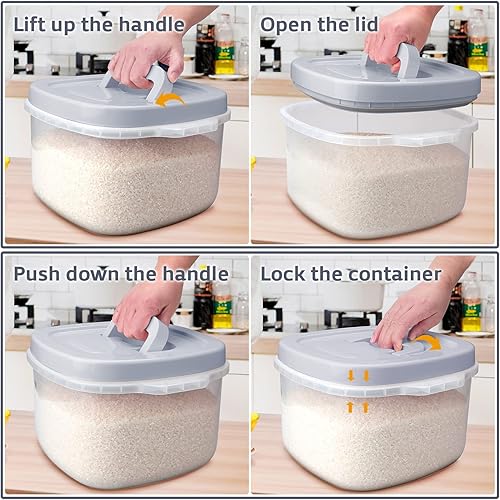 Lift up the handle

Open the lid

Push down the handle

Lock the container