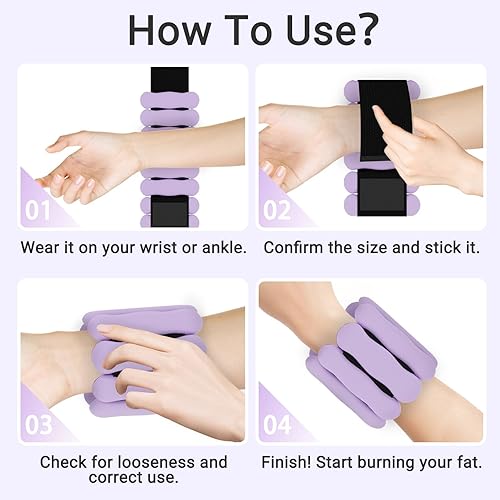 How To Use?

01

Wear it on your wrist or ankle.

02

Confirm the size and stick it.

03

Check for looseness and correct use.

04

Finish! Start burning your fat.