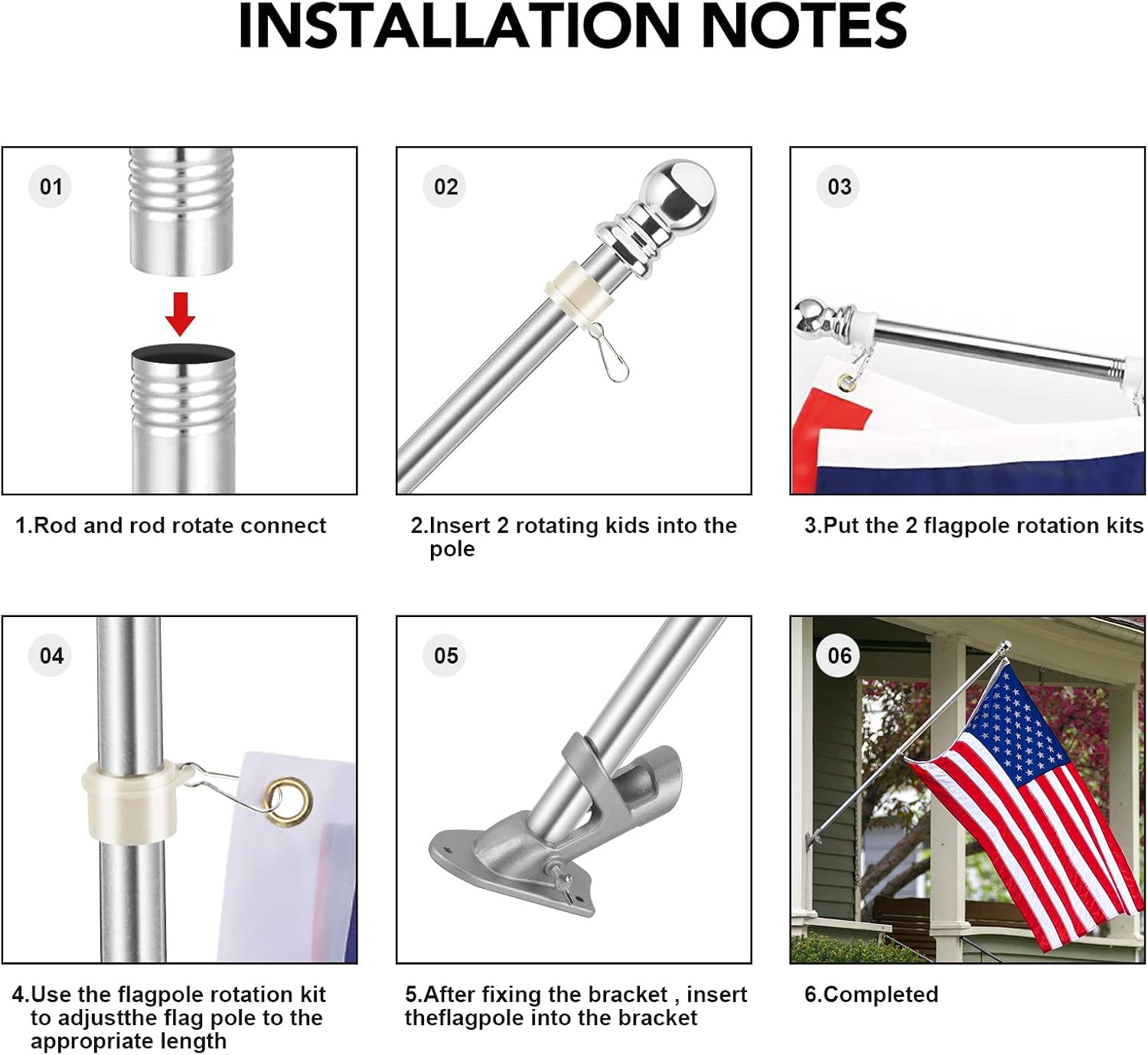 INSTALLATION NOTES

01

1.Rod and rod rotate connect

02

2.Insert 2 rotating kids into the pole

03

3.Put the 2 flagpole rotation kits

04

4.Use the flagpole rotation kit to adjustthe flag pole to the appropriate length

05

5.After fixing the bracket , insert theflagpole into the bracket

06

6.Completed