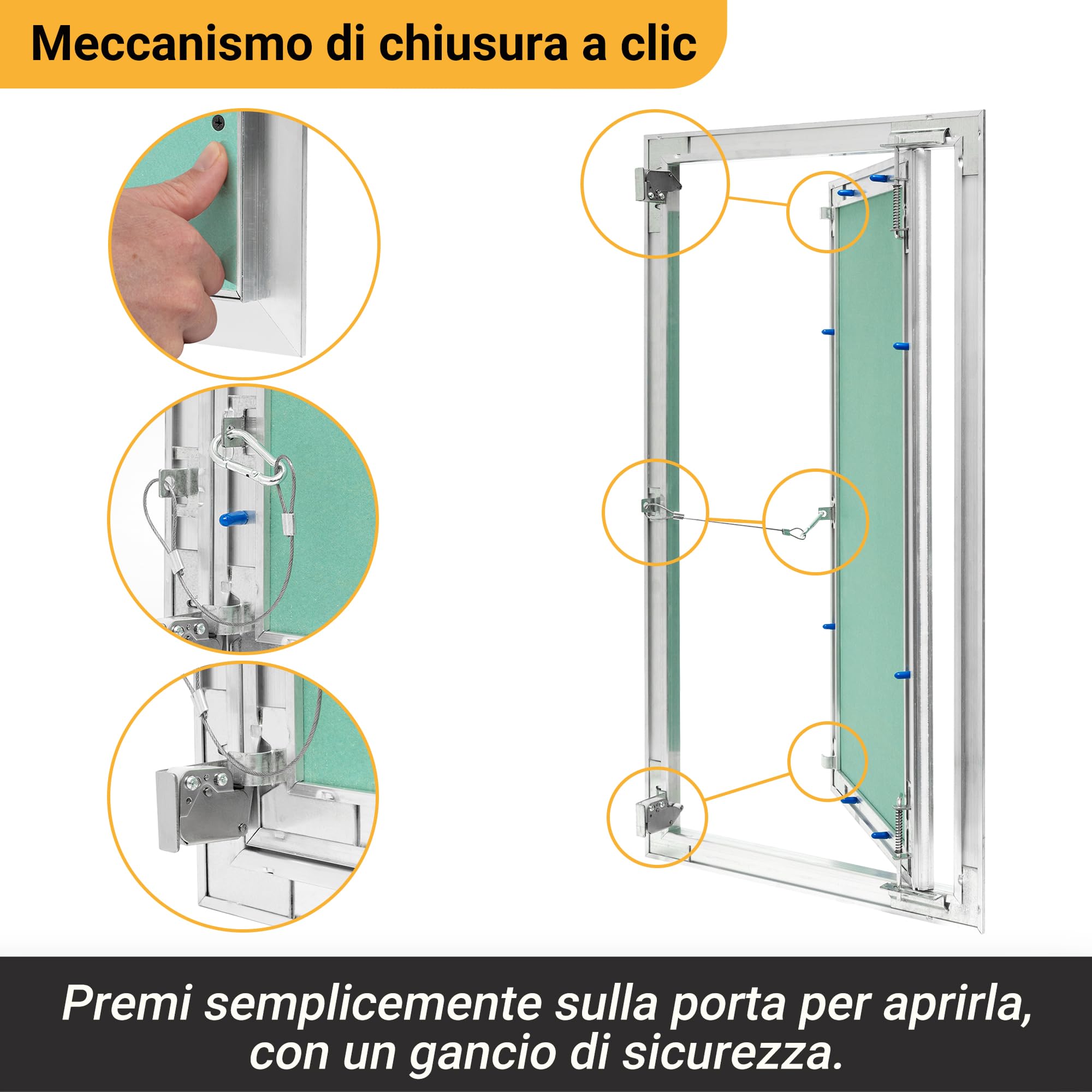 Meccanismo di chiusura a clic

Premi semplicemente sulla porta per aprirla, con un gancio di sicurezza.