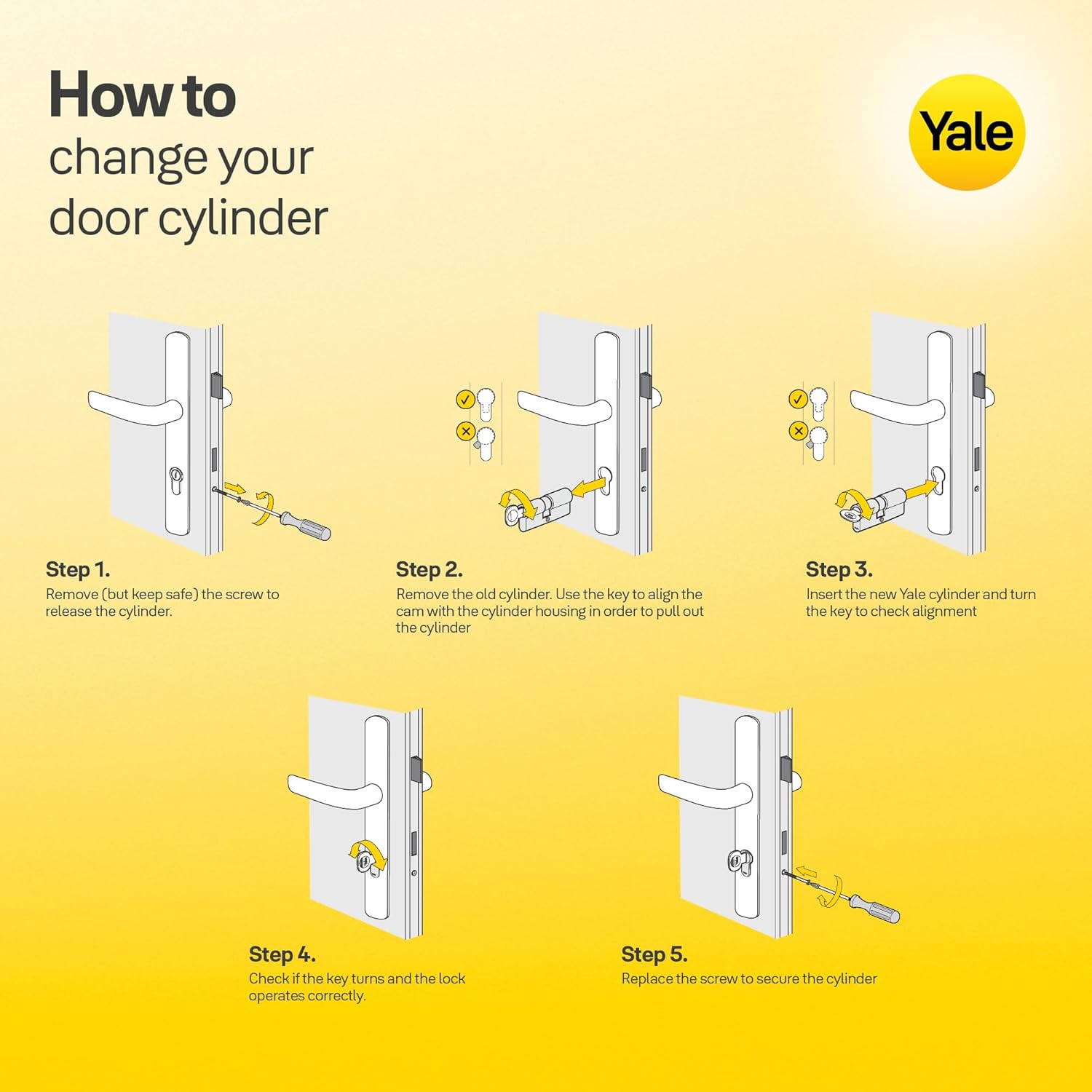 How to
change your
door cylinder

Yale

Step 1.
Remove (but keep safe) the screw to release the cylinder.

Step 2.
Remove the old cylinder. Use the key to align the cam with the cylinder housing in order to pull out the cylinder

Step 3.
Insert the new Yale cylinder and turn the key to check alignment

Step 4.
Check if the key turns and the lock operates correctly.

Step 5.
Replace the screw to secure the cylinder