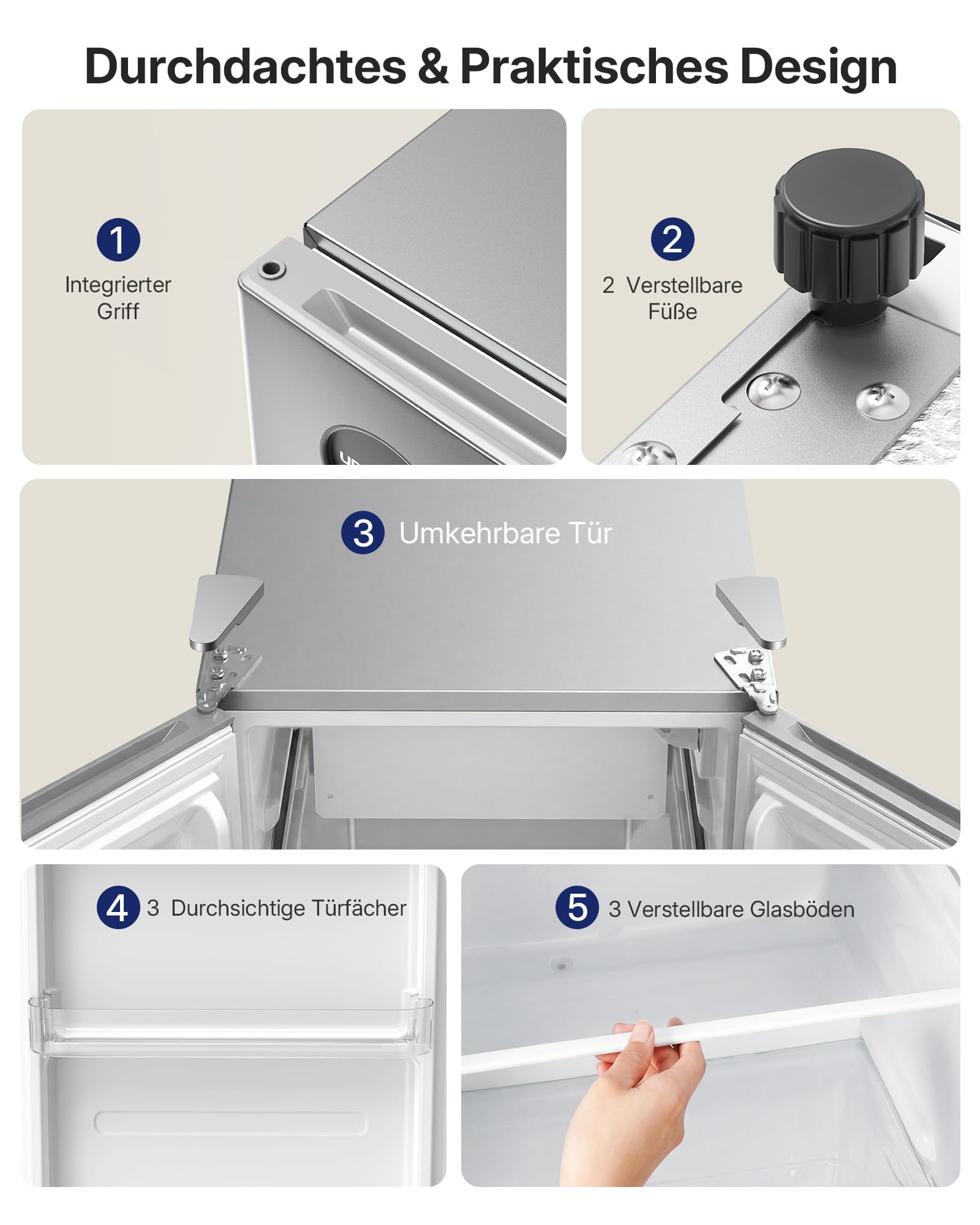 Durchdachtes & Praktisches Design

1
Integrierter
Griff

2
2 Verstellbare
Füße

3 Umkehrbare Tür

4 3 Durchsichtige Türfächer

5 3 Verstellbare Glasböden