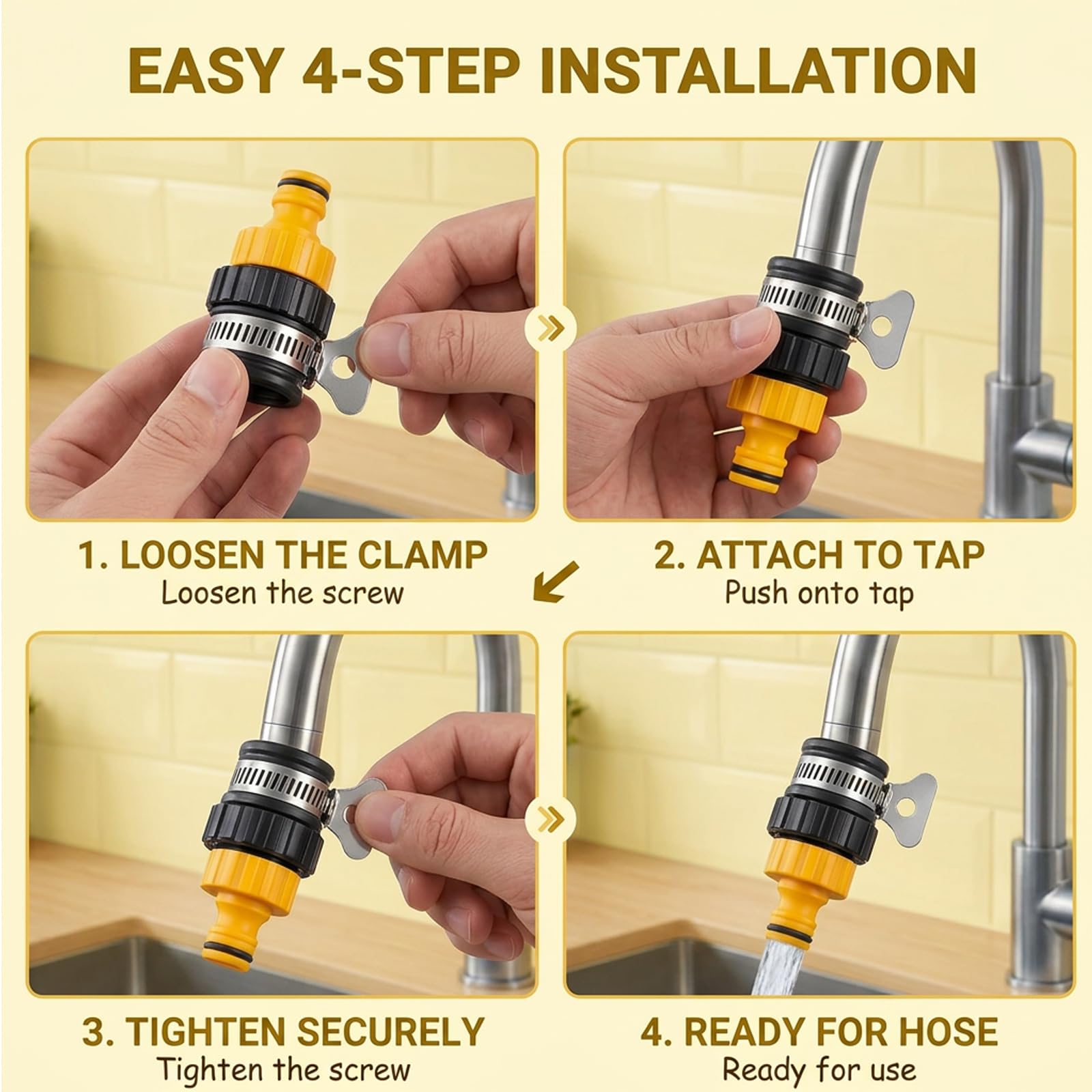 EASY 4-STEP INSTALLATION

1. LOOSEN THE CLAMP
Loosen the screw

2. ATTACH TO TAP
Push onto tap

3. TIGHTEN SECURELY
Tighten the screw

4. READY FOR HOSE
Ready for use