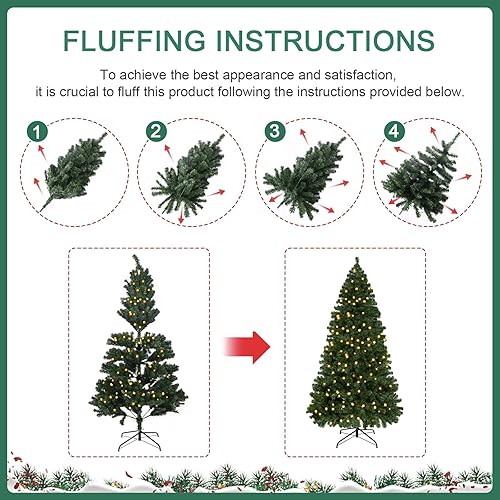 FLUFFING INSTRUCTIONS

To achieve the best appearance and satisfaction, it is crucial to fluff this product following the instructions provided below.

1

2

3

4