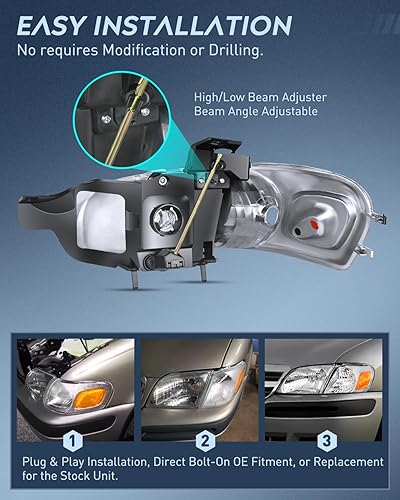 EASY INSTALLATION
No requires Modification or Drilling.

High/Low Beam Adjuster
Beam Angle Adjustable

1
2
3

Plug & Play Installation, Direct Bolt-On OE Fitment, or Replacement for the Stock Unit.