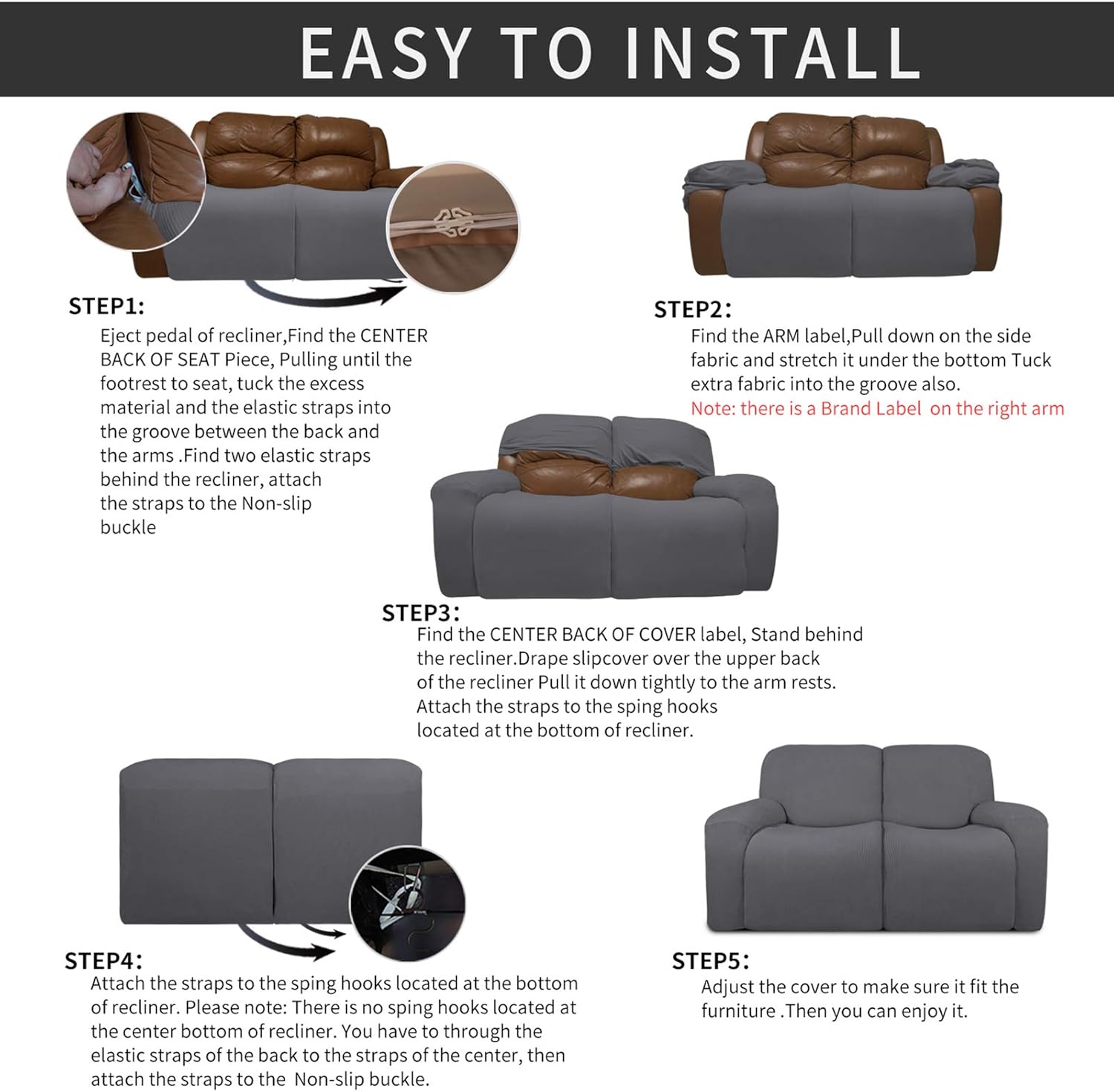 EASY TO INSTALL

STEP1:
Eject pedal of recliner,Find the CENTER BACK OF SEAT Piece, Pulling until the footrest to seat, tuck the excess material and the elastic straps into the groove between the back and the arms .Find two elastic straps behind the recliner, attach the straps to the Non-slip buckle

STEP2:
Find the ARM label,Pull down on the side fabric and stretch it under the bottom Tuck extra fabric into the groove also.
Note: there is a Brand Label on the right arm

STEP3:
Find the CENTER BACK OF COVER label, Stand behind the recliner.Drape slipcover over the upper back of the recliner Pull it down tightly to the arm rests. Attach the straps to the sping hooks located at the bottom of recliner.

STEP4:
Attach the straps to the sping hooks located at the bottom of recliner. Please note: There is no sping hooks located at the center bottom of recliner. You have to through the elastic straps of the back to the straps of the center, then attach the straps to the Non-slip buckle.

STEP5:
Adjust the cover to make sure it fit the furniture .Then you can enjoy it.