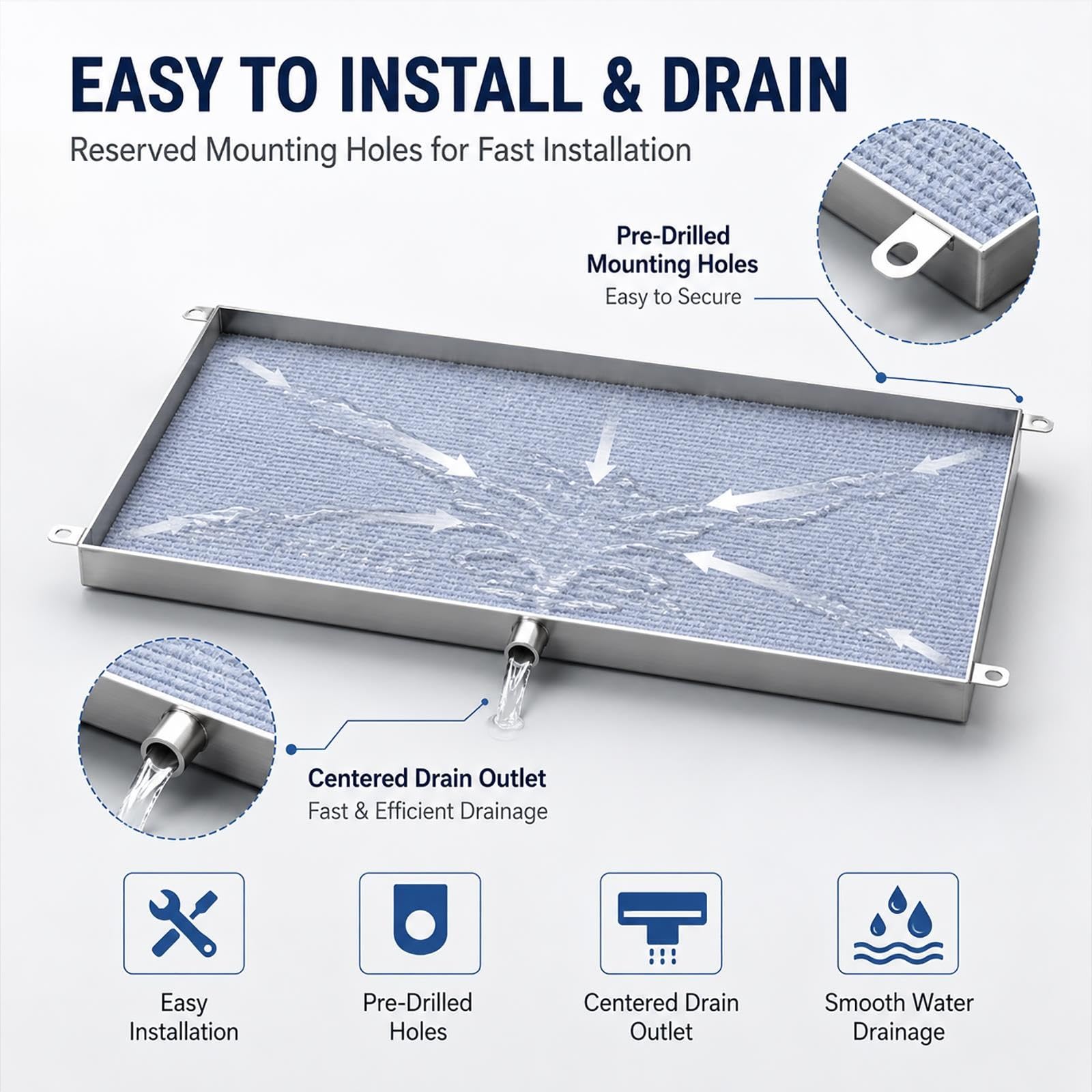 EASY TO INSTALL & DRAIN

Reserved Mounting Holes for Fast Installation

Pre-Drilled Mounting Holes
Easy to Secure

Centered Drain Outlet
Fast & Efficient Drainage

Easy Installation

Pre-Drilled Holes

Centered Drain Outlet

Smooth Water Drainage