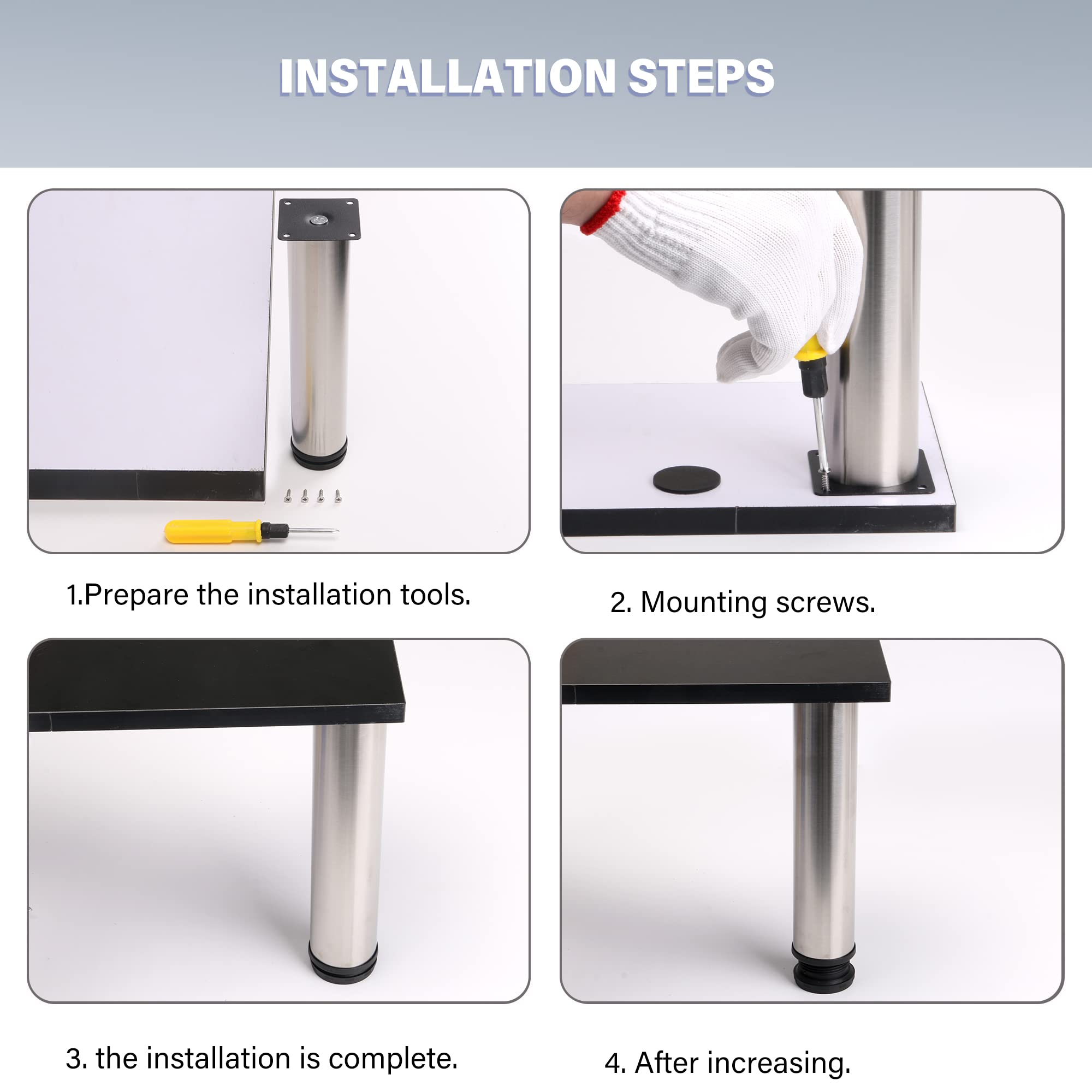 INSTALLATION STEPS

1.Prepare the installation tools.

2. Mounting screws.

3. the installation is complete.

4. After increasing.