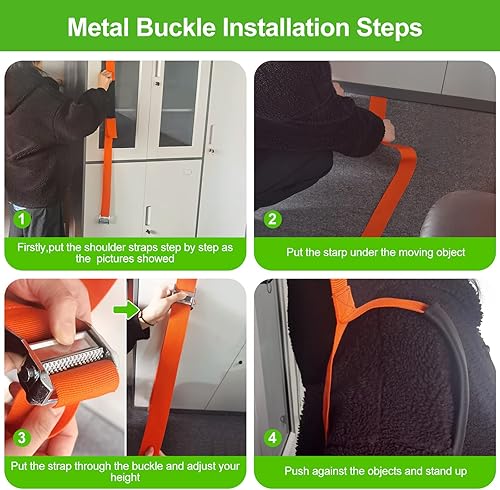 Metal Buckle Installation Steps

1

Firstly,put the shoulder straps step by step as the pictures showed

2

Put the starp under the moving object

3

Put the strap through the buckle and adjust your height

4

Push against the objects and stand up